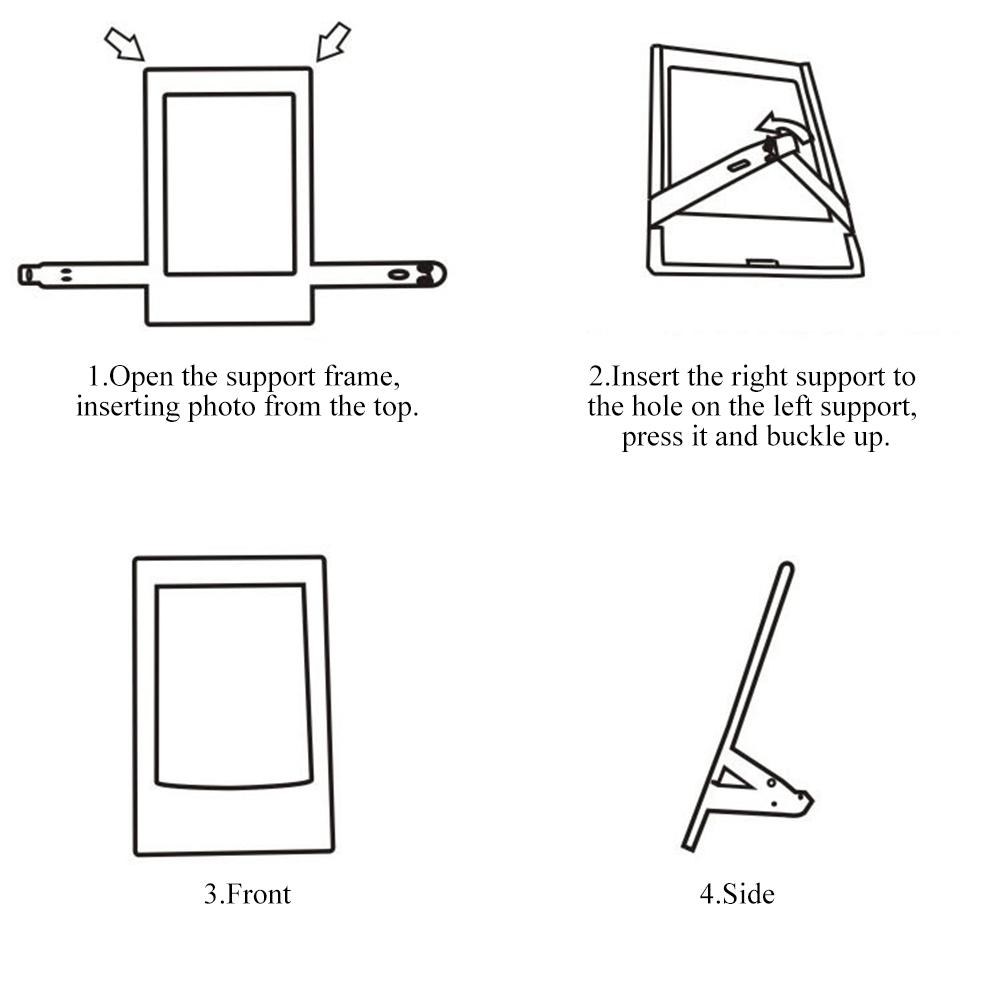 1.Open the support frame, inserting photo from the top.

2.Insert the right support to the hole on the left support, press it and buckle up.

3.Front

4.Side