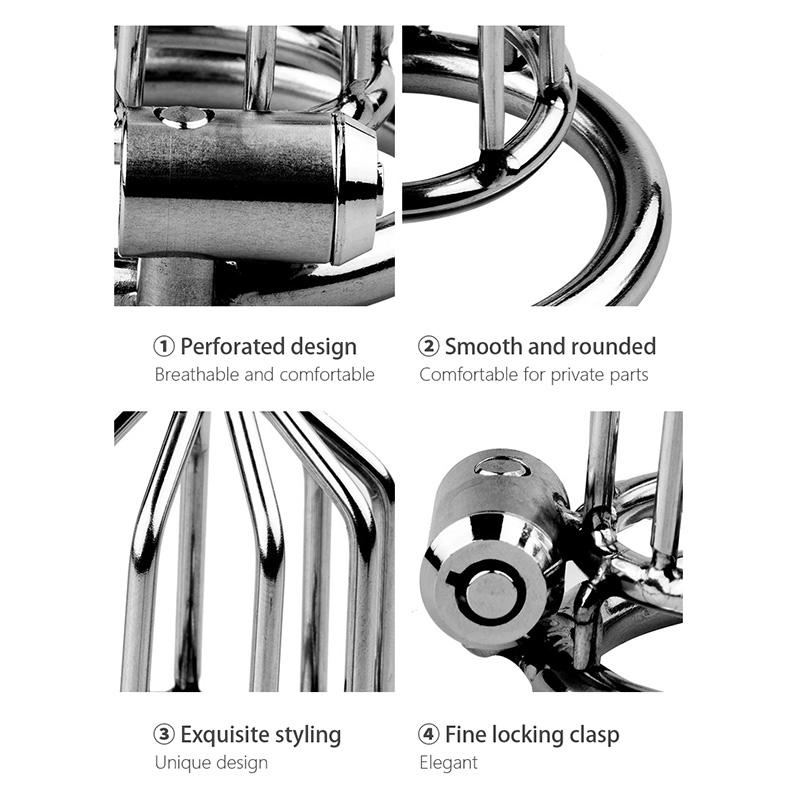 ① Perforated design
Breathable and comfortable

② Smooth and rounded
Comfortable for private parts

③ Exquisite styling
Unique design

④ Fine locking clasp
Elegant