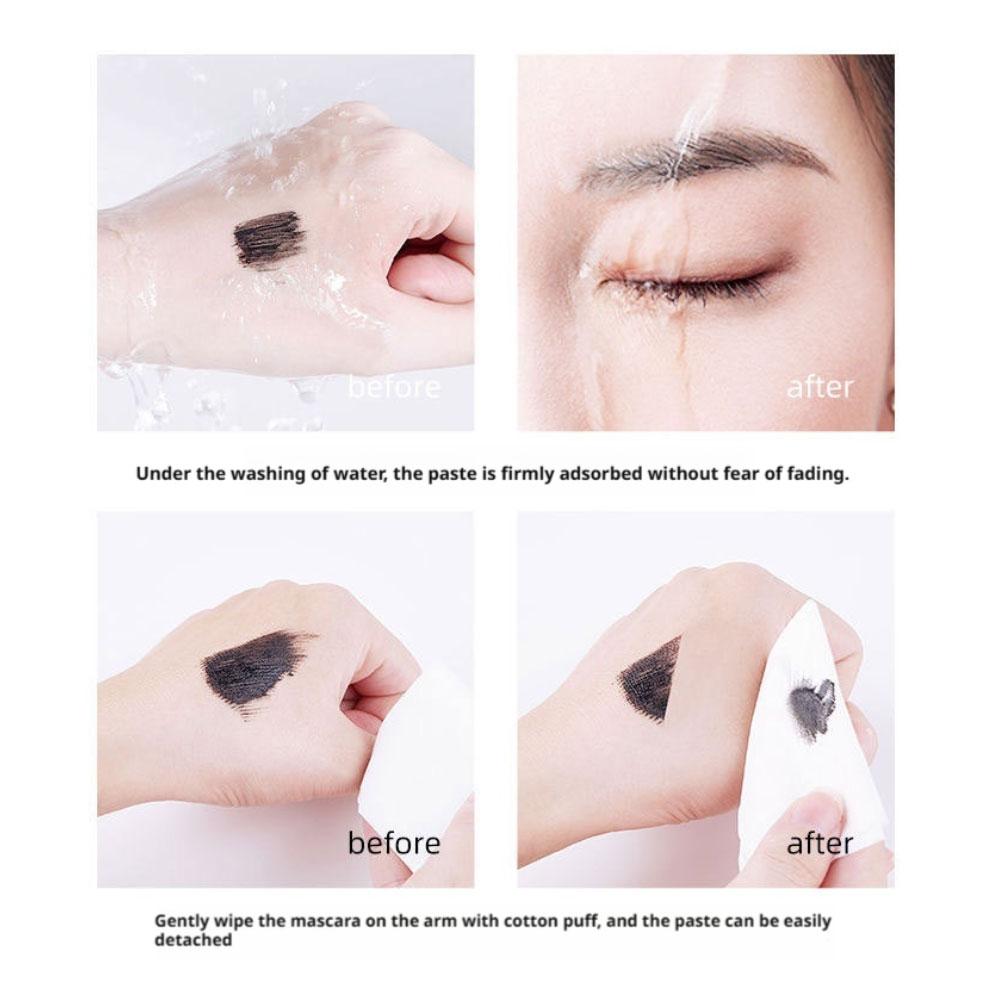 before

after

Under the washing of water, the paste is firmly adsorbed without fear of fading.

before

after

Gently wipe the mascara on the arm with cotton puff, and the paste can be easily detached