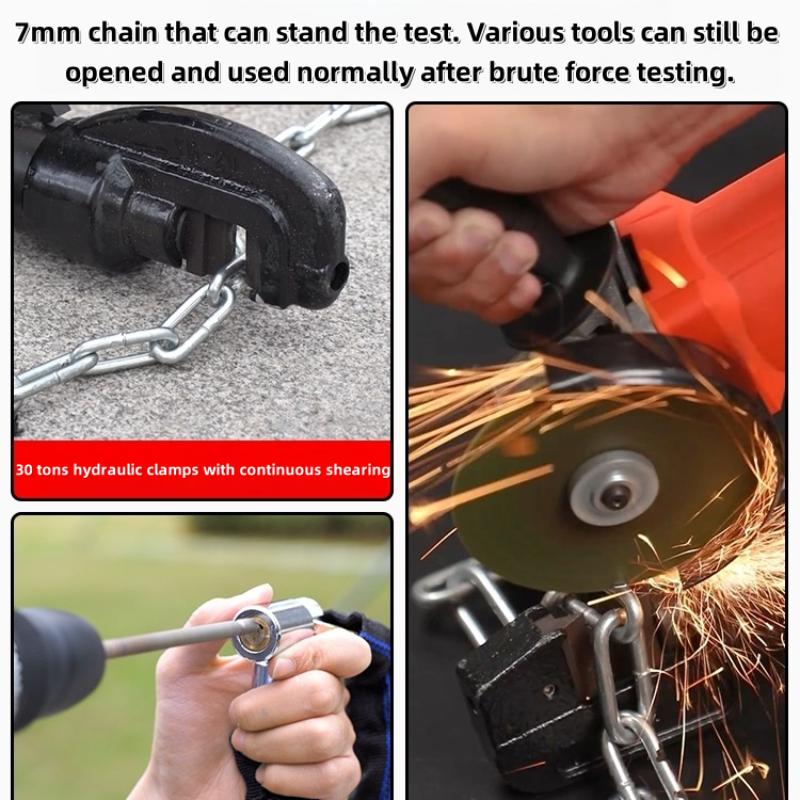 7mm chain that can stand the test. Various tools can still be opened and used normally after brute force testing.

30 tons hydraulic clamps with continuous shearing