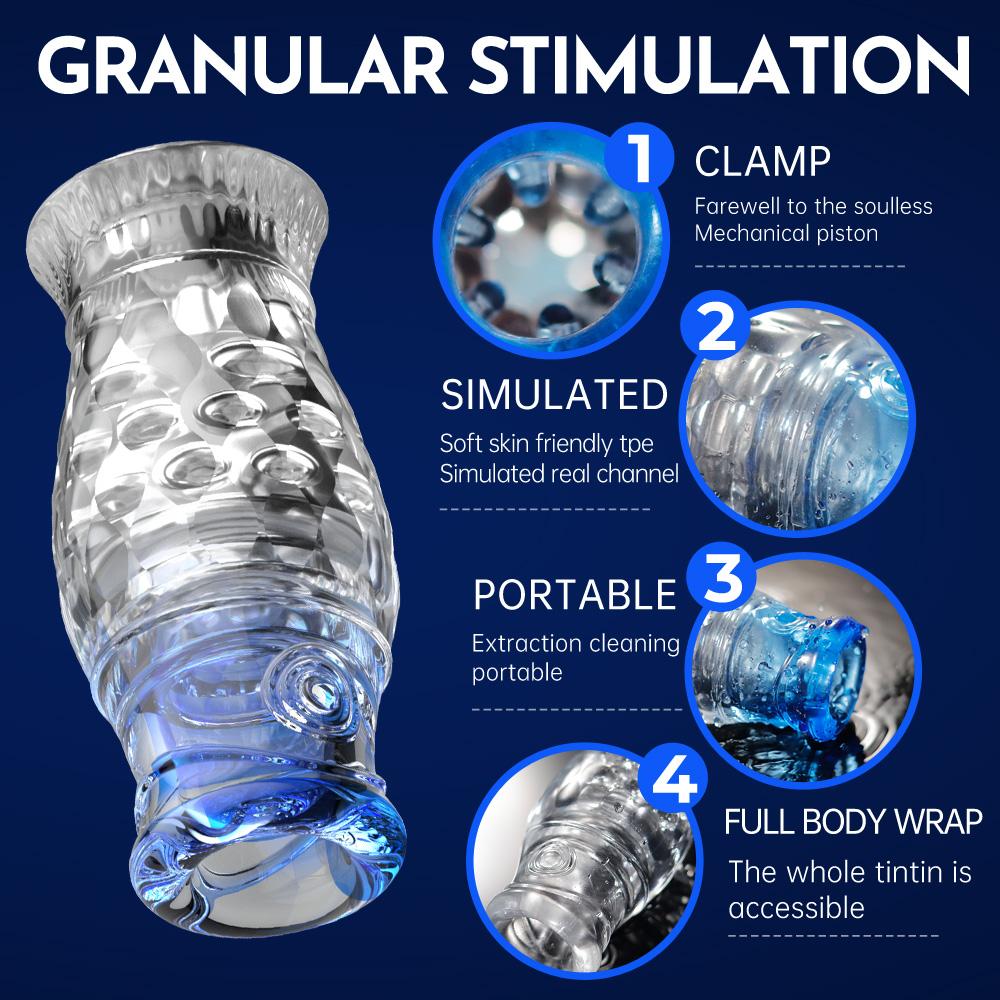 GRANULAR STIMULATION

1 CLAMP

Farewell to the soulless Mechanical piston

2 SIMULATED

Soft skin friendly tpe Simulated real channel

3 PORTABLE

Extraction cleaning portable

4 FULL BODY WRAP

The whole tintin is accessible