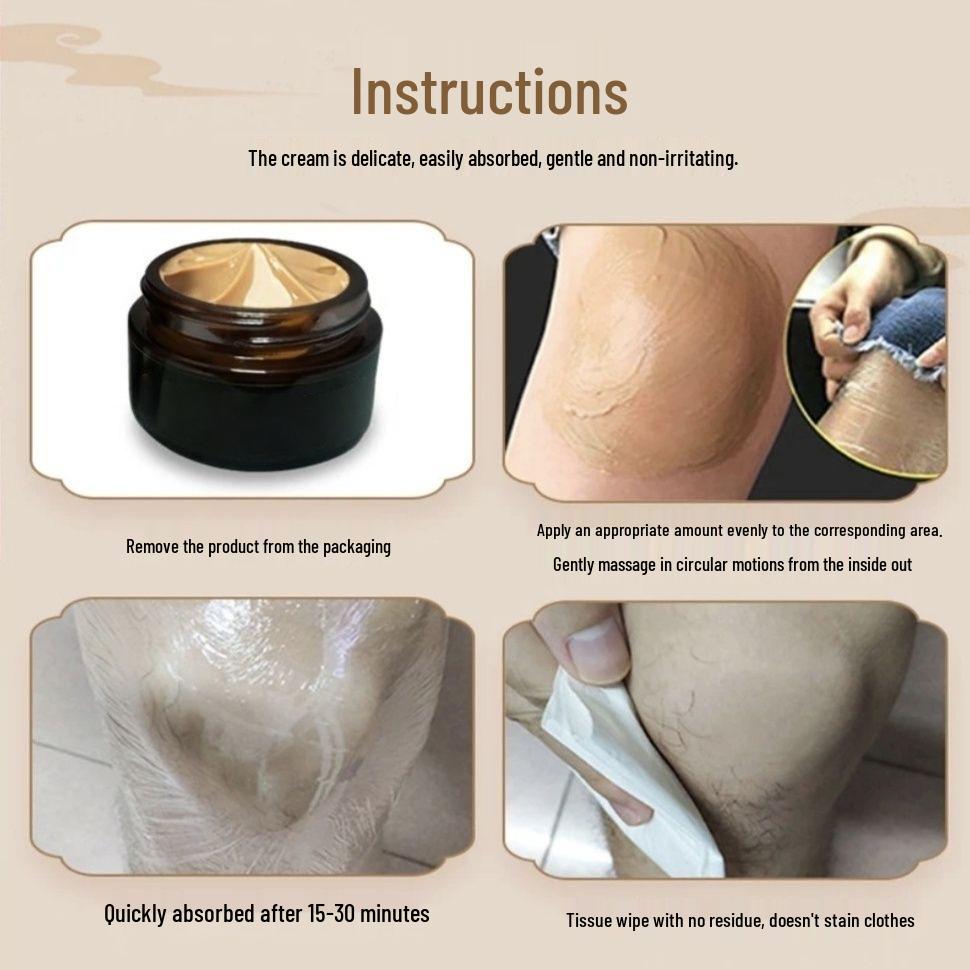 Instructions

The cream is delicate, easily absorbed, gentle and non-irritating.

Remove the product from the packaging

Apply an appropriate amount evenly to the corresponding area. Gently massage in circular motions from the inside out

Quickly absorbed after 15-30 minutes

Tissue wipe with no residue, doesn't stain clothes