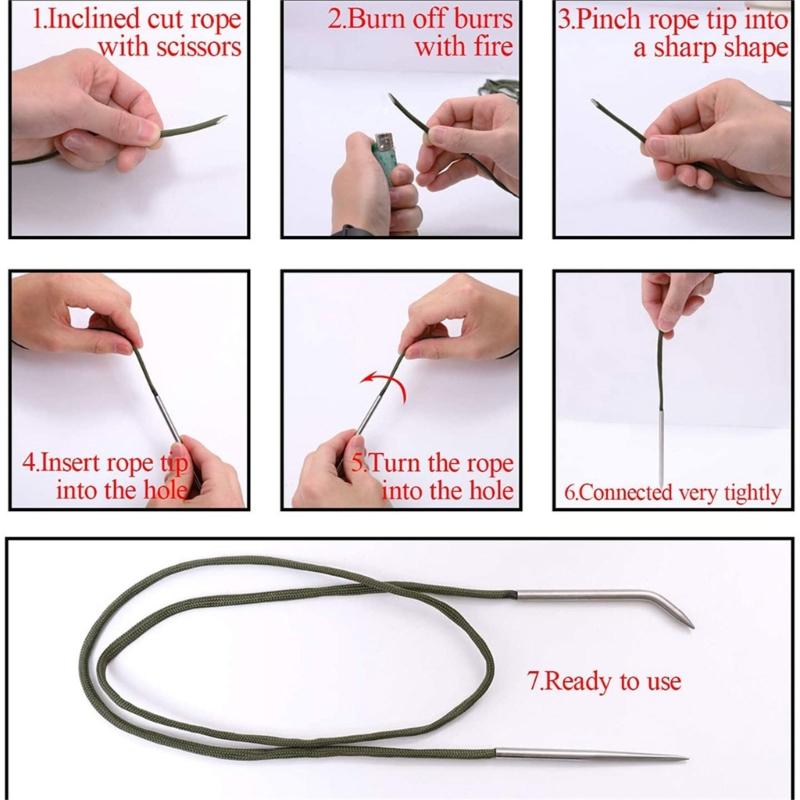 1.Inclined cut rope with scissors

2.Burn off burrs with fire

3.Pinch rope tip into a sharp shape

4.Insert rope tip into the hole

5.Turn the rope into the hole

6.Connected very tightly

7.Ready to use