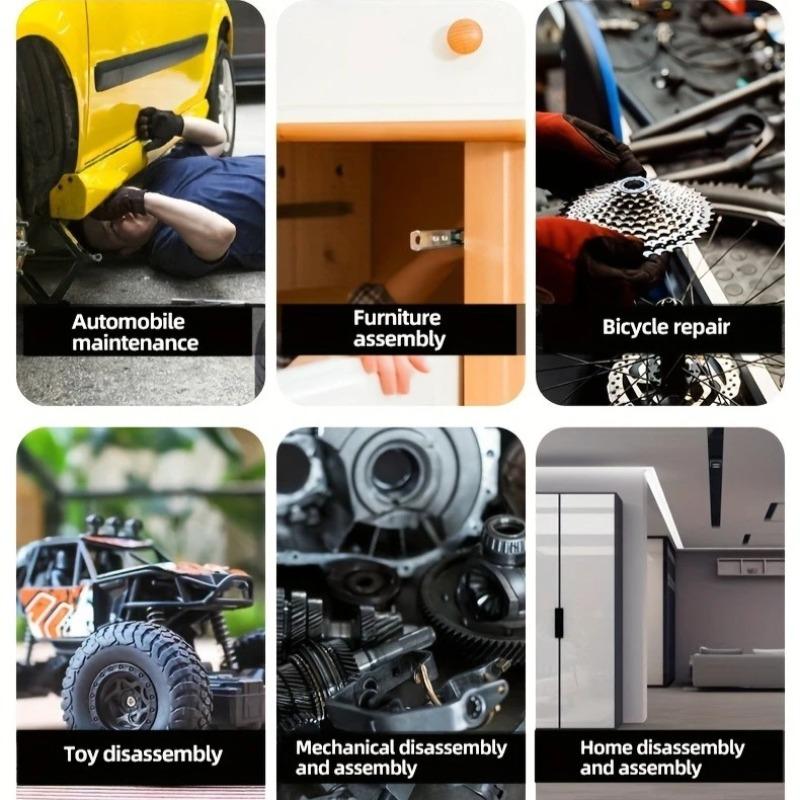 Automobile maintenance

Furniture assembly

Bicycle repair

Toy disassembly

Mechanical disassembly and assembly

Home disassembly and assembly