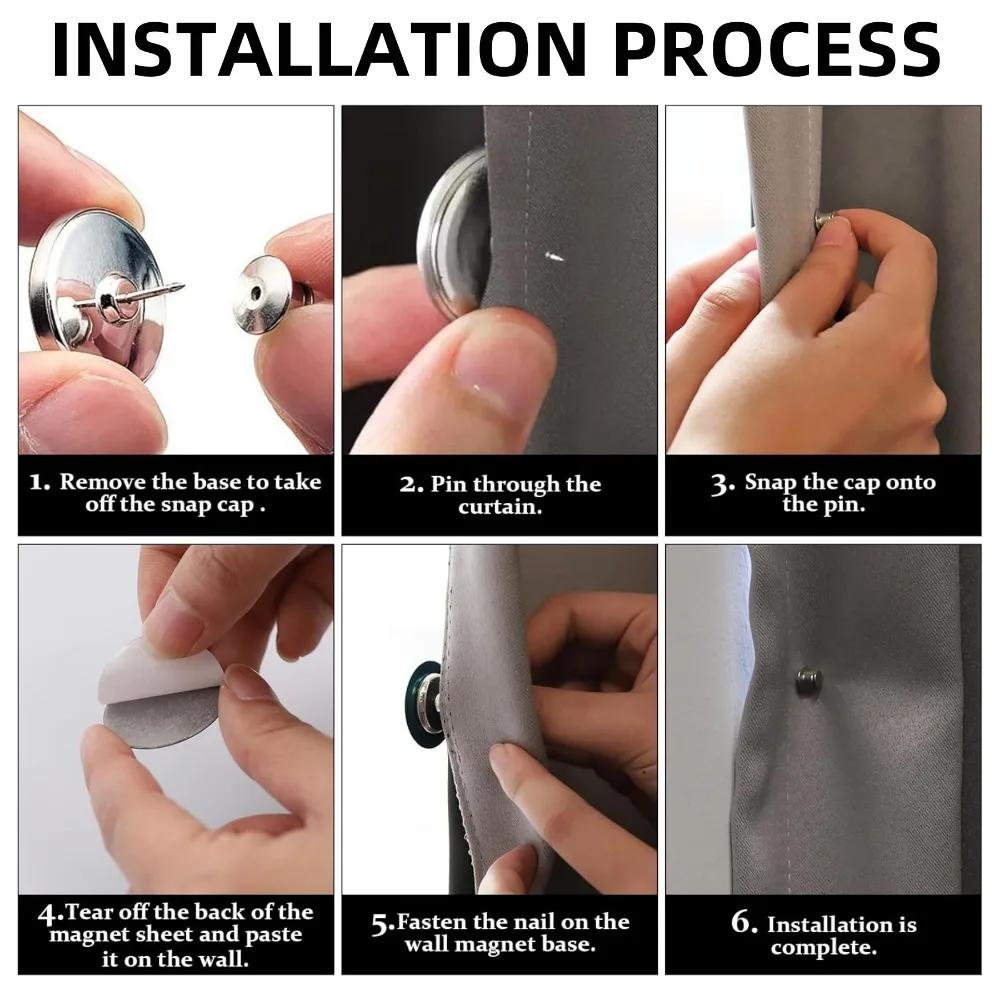 INSTALLATION PROCESS

1. Remove the base to take off the snap cap .

2. Pin through the curtain.

3. Snap the cap onto the pin.

4.Tear off the back of the magnet sheet and paste it on the wall.

5.Fasten the nail on the wall magnet base.

6. Installation is complete.