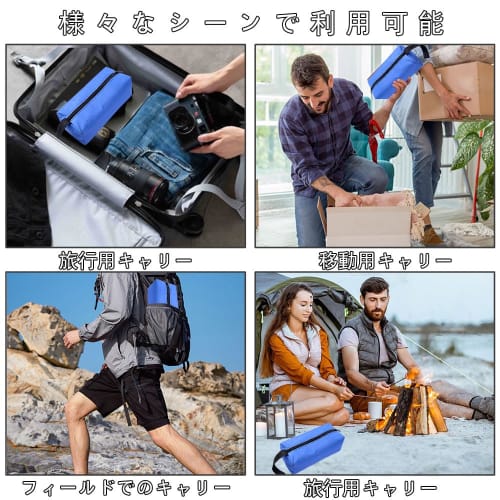 様々なシーンで利用可能

旅行用キャリー

移動用キャリー

フィールドでのキャリー

旅行用キャリー