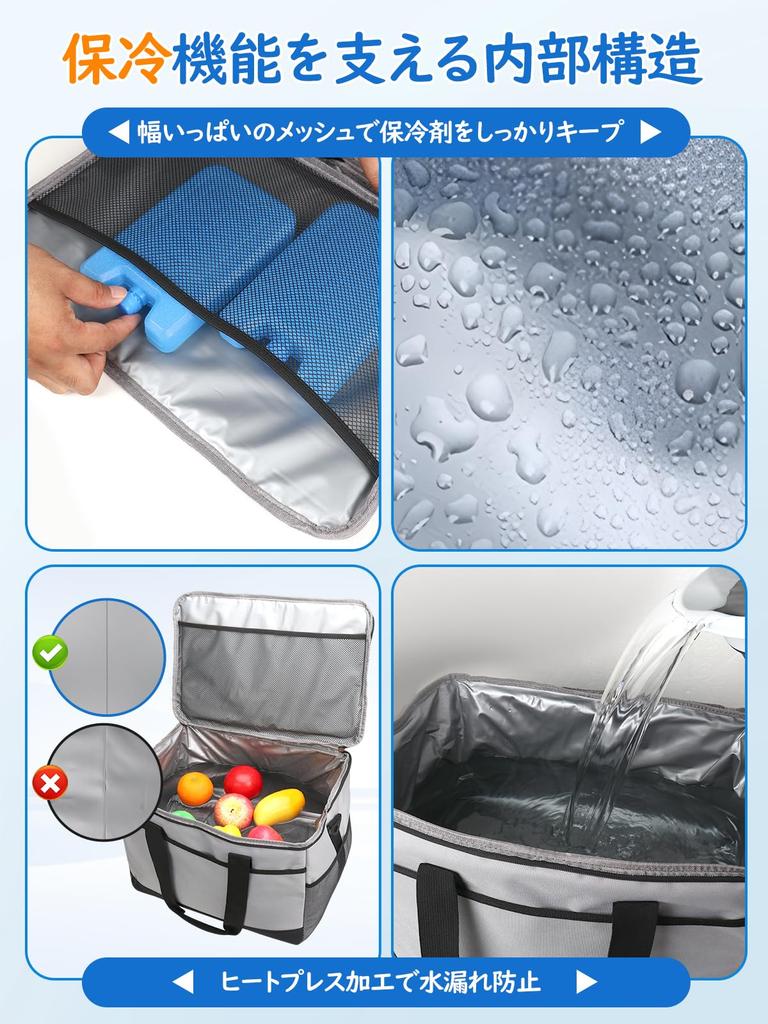 保冷機能を支える内部構造

◀ 幅いっぱいのメッシュで保冷剤をしっかりキープ ▶

◀ ヒートプレス加工で水漏れ防止 ▶