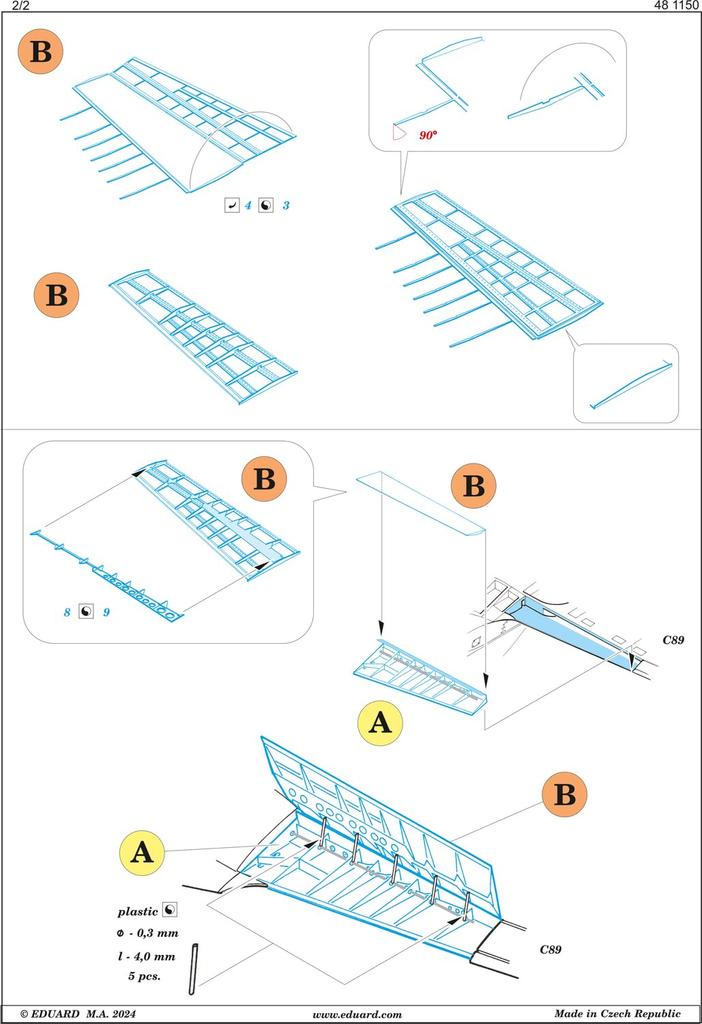 2/2

48 1150

B

90°

4 3

B

B

B

8 9

C89

A

B

A

plastic

Φ - 0,3 mm

l - 4,0 mm

5 pcs.

C89

© EDUARD M.A. 2024

www.eduard.com

Made in Czech Republic