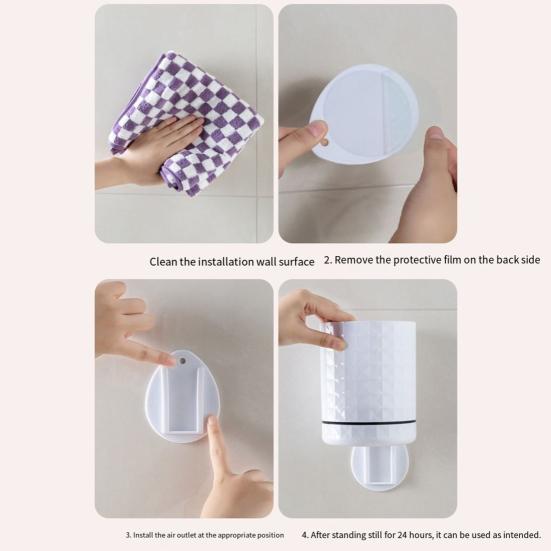 Clean the installation wall surface

2. Remove the protective film on the back side

3. Install the air outlet at the appropriate position

4. After standing still for 24 hours, it can be used as intended.