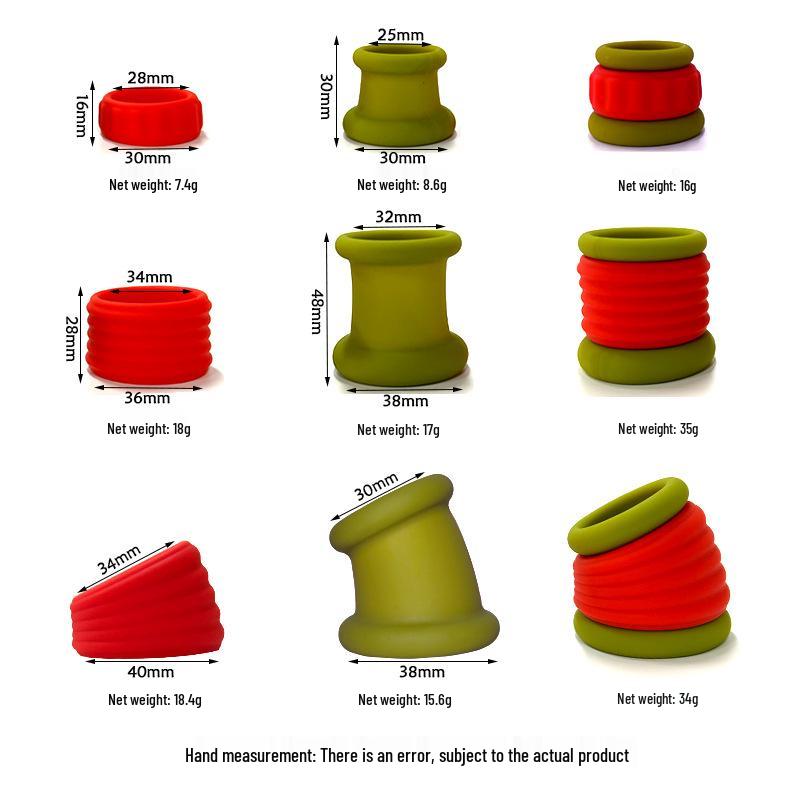 28mm
16mm
30mm
Net weight: 7.4g

25mm
30mm
30mm
Net weight: 8.6g

Net weight: 16g

34mm
28mm
36mm
Net weight: 18g

32mm
48mm
38mm
Net weight: 17g

Net weight: 35g

34mm
40mm
Net weight: 18.4g

30mm
38mm
Net weight: 15.6g

Net weight: 34g

Hand measurement: There is an error, subject to the actual product