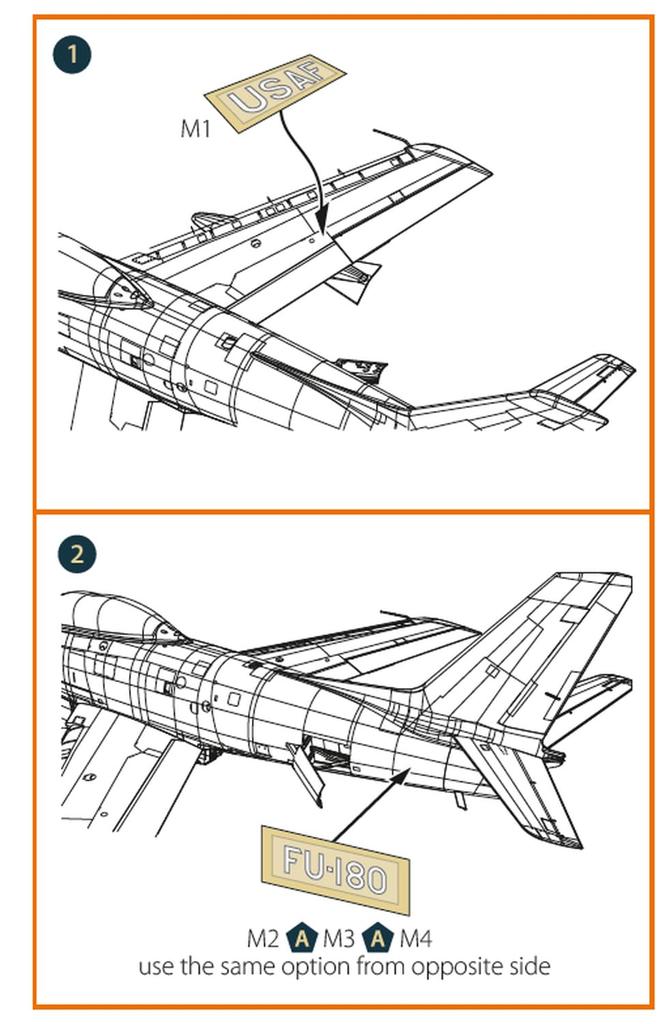 1

USAF

M1

2

FU-180

M2 A M3 A M4
use the same option from opposite side