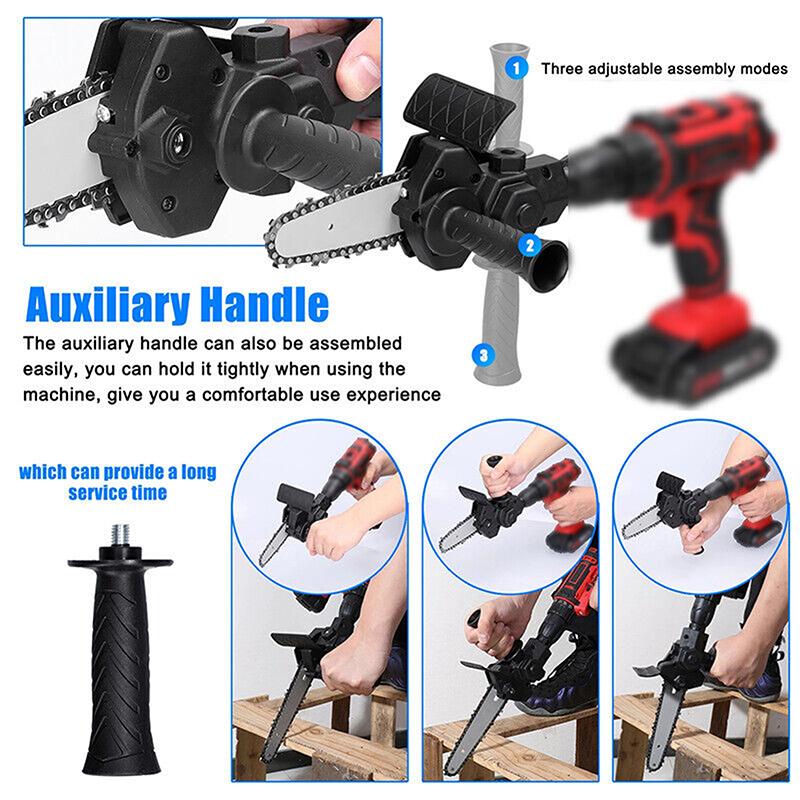 1 Three adjustable assembly modes

2

3

Auxiliary Handle

The auxiliary handle can also be assembled easily, you can hold it tightly when using the machine, give you a comfortable use experience

which can provide a long service time