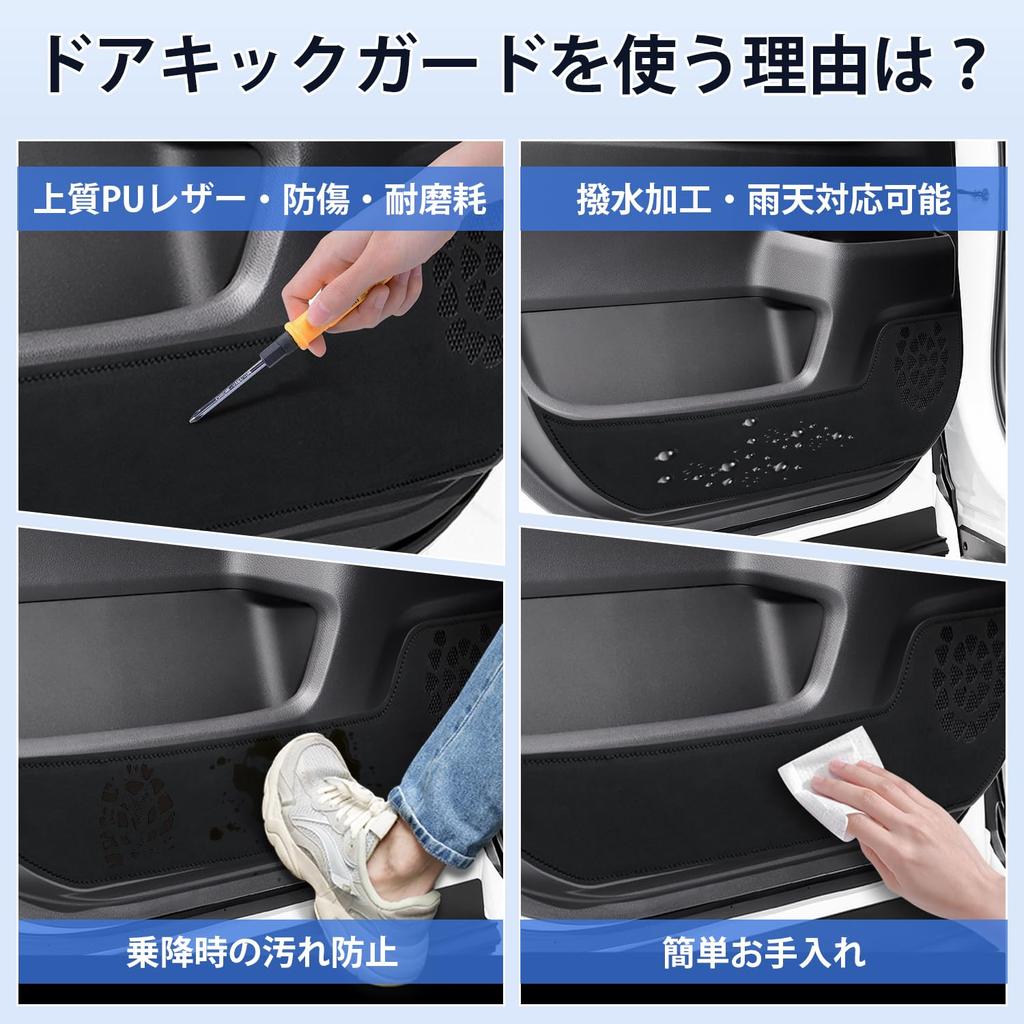 ドアキックガードを使う理由は？

上質PUレザー・防傷・耐磨耗

撥水加工・雨天対応可能

乗降時の汚れ防止

簡単お手入れ