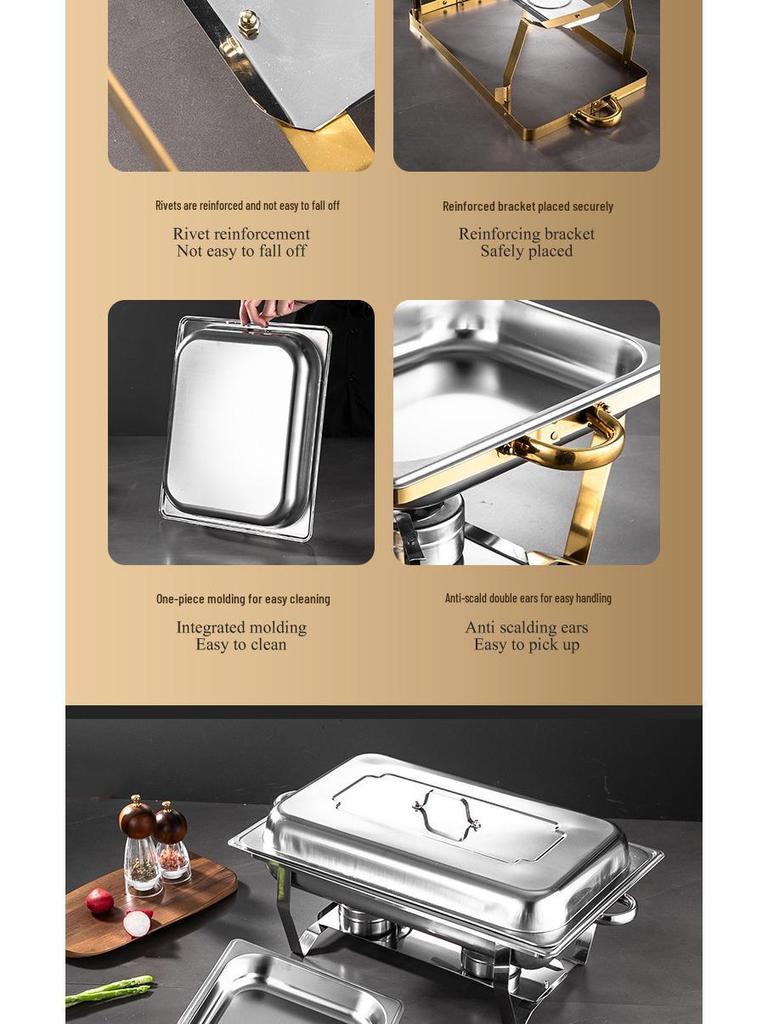 Rivets are reinforced and not easy to fall off

Rivet reinforcement
Not easy to fall off

Reinforced bracket placed securely

Reinforcing bracket
Safely placed

One-piece molding for easy cleaning

Integrated molding
Easy to clean

Anti-scald double ears for easy handling

Anti scalding ears
Easy to pick up