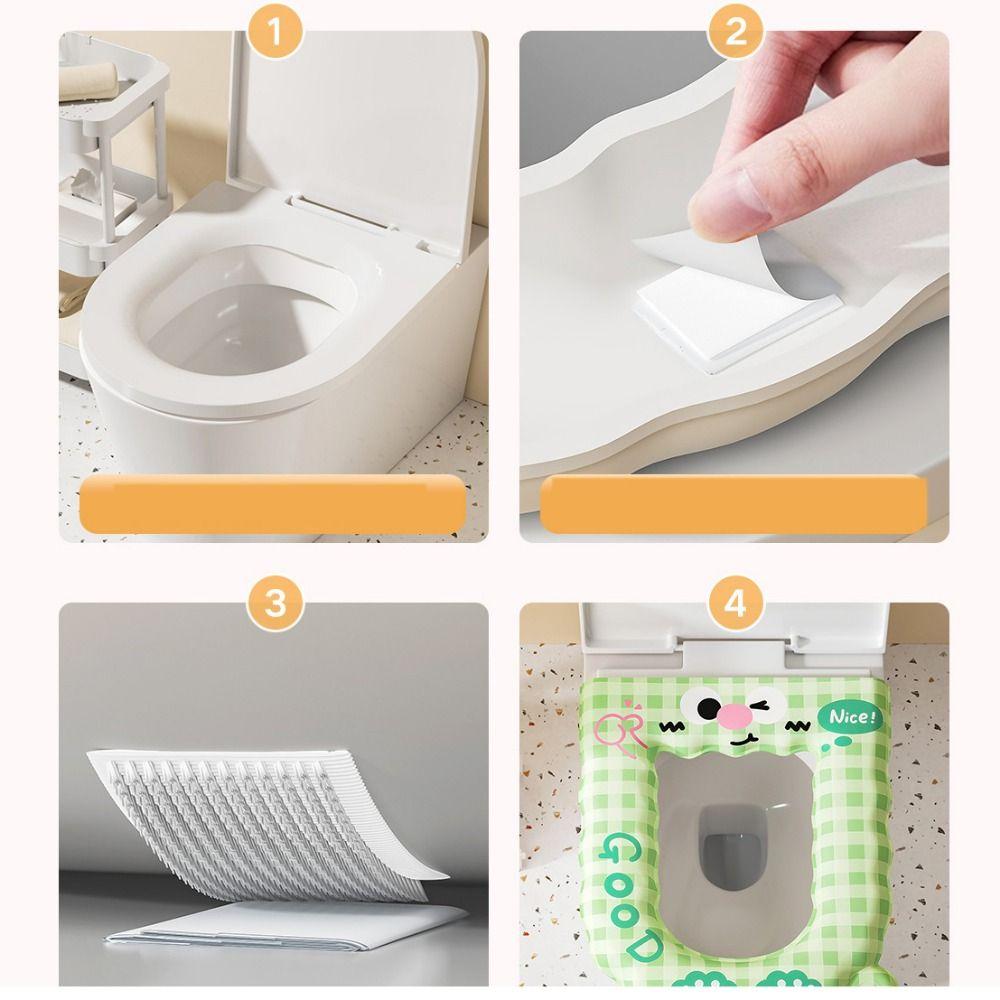 1

2

3

4

Nice!

GOOD