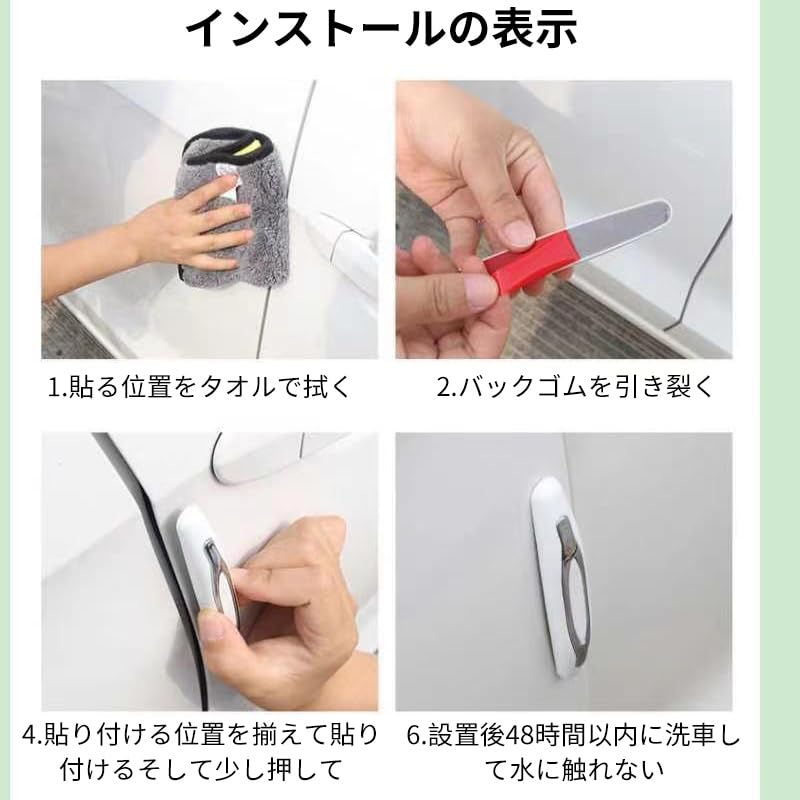 インストールの表示

1.貼る位置をタオルで拭く

2.バックゴムを引き裂く

4.貼り付ける位置を揃えて貼り付けるそして少し押して

6.設置後48時間以内に洗車して水に触れない