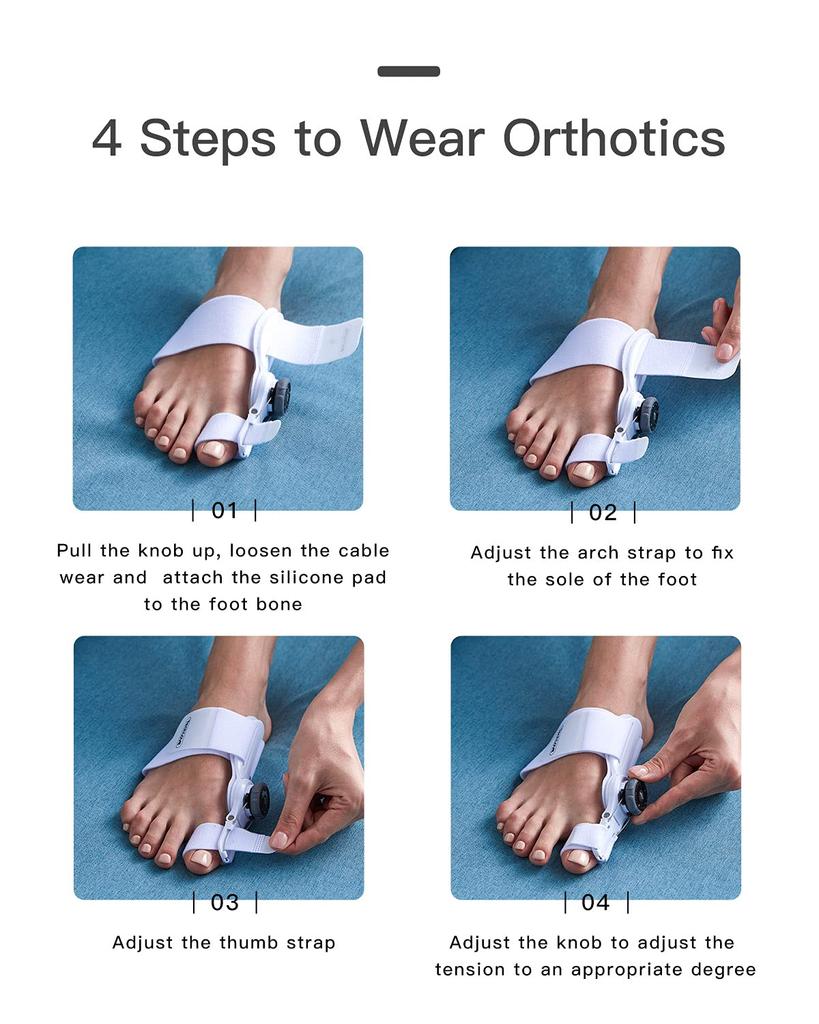 4 Steps to Wear Orthotics

| 01 |

Pull the knob up, loosen the cable wear and  attach the silicone pad to the foot bone

| 02 |

Adjust the arch strap to fix the sole of the foot

| 03 |

Adjust the thumb strap

| 04 |

Adjust the knob to adjust the tension to an appropriate degree