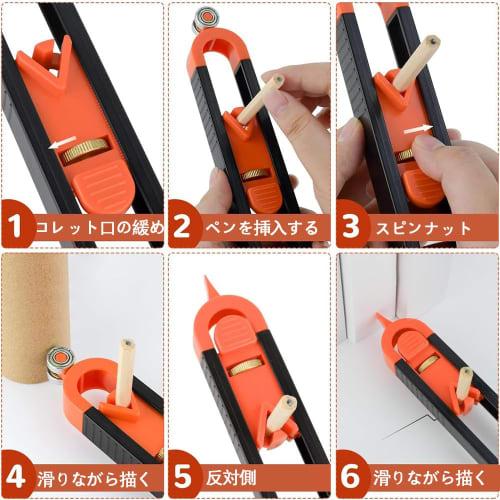 1 コレット口の緩め

2 ペンを挿入する

3 スピンナット

4 滑りながら描く

5 反対側

6 滑りながら描く