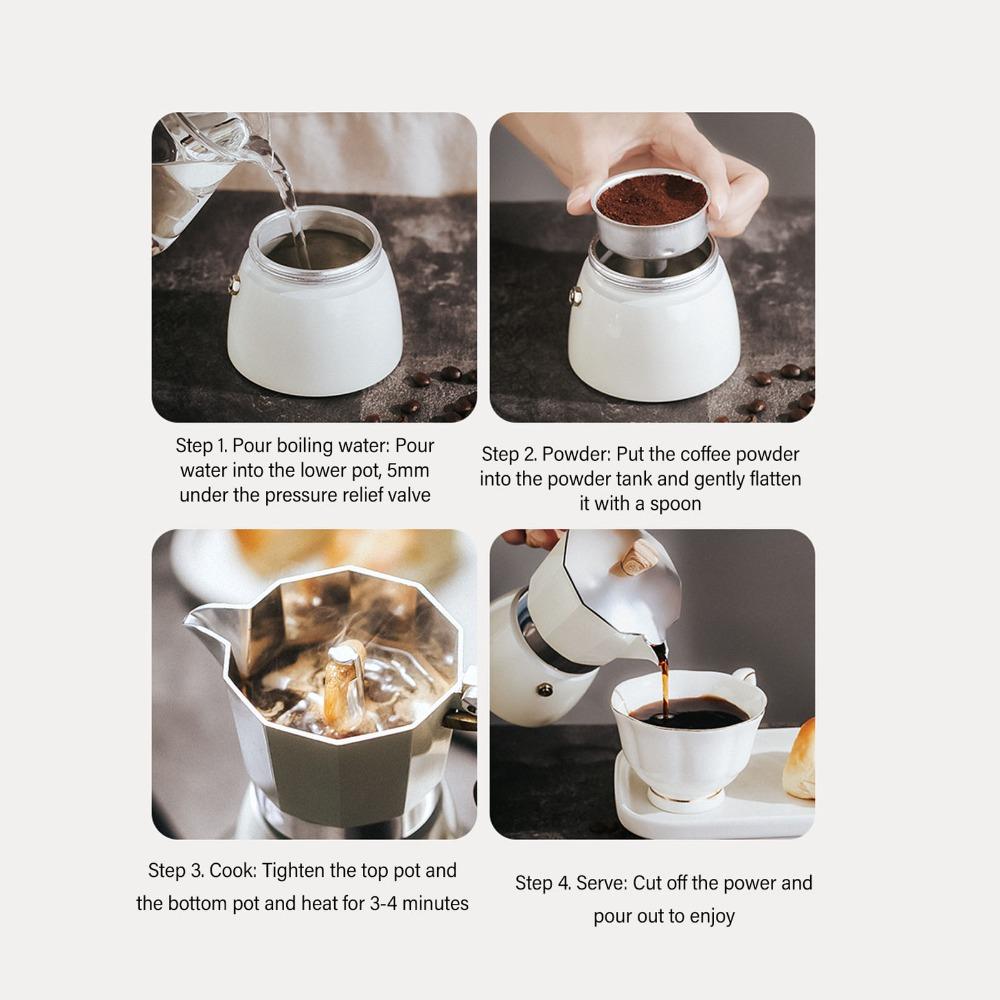 Step 1. Pour boiling water: Pour water into the lower pot, 5mm under the pressure relief valve

Step 2. Powder: Put the coffee powder into the powder tank and gently flatten it with a spoon

Step 3. Cook: Tighten the top pot and the bottom pot and heat for 3-4 minutes

Step 4. Serve: Cut off the power and pour out to enjoy