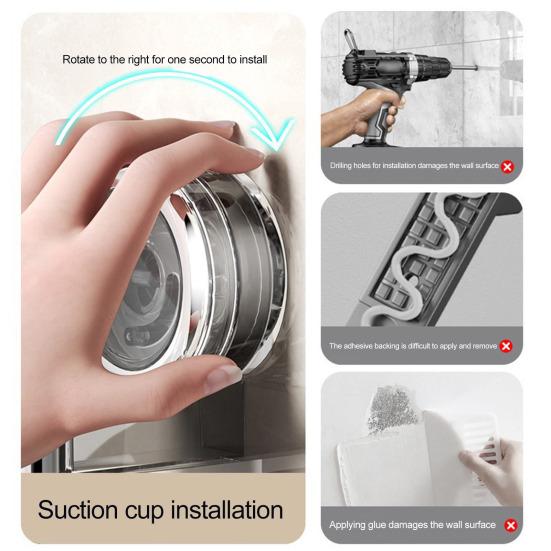 Rotate to the right for one second to install

Suction cup installation

Drilling holes for installation damages the wall surface

The adhesive backing is difficult to apply and remove

Applying glue damages the wall surface