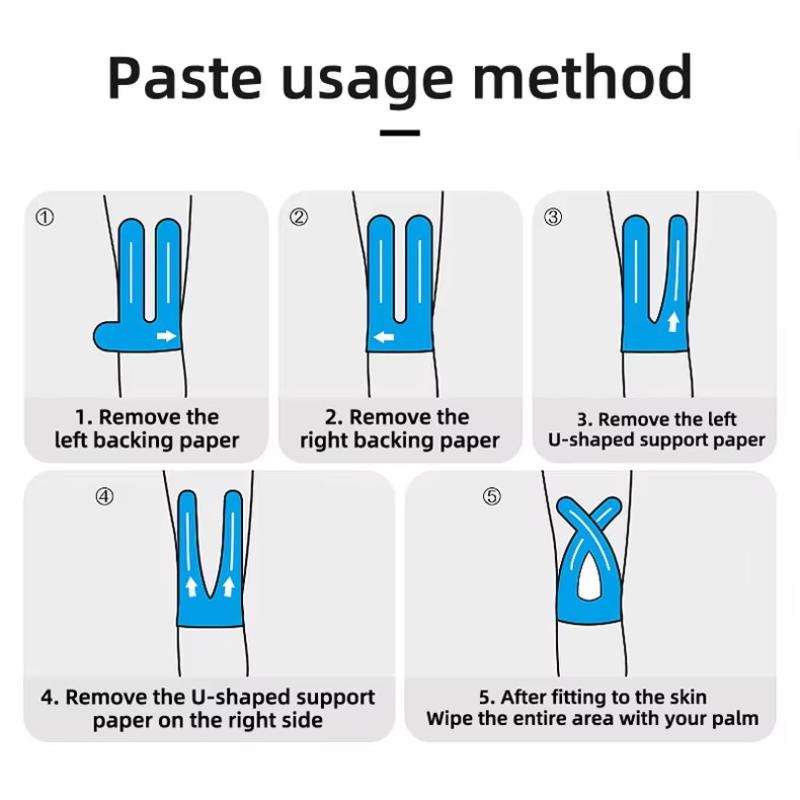 Paste usage method

①

1. Remove the left backing paper

②

2. Remove the right backing paper

③

3. Remove the left U-shaped support paper

④

4. Remove the U-shaped support paper on the right side

⑤

5. After fitting to the skin Wipe the entire area with your palm