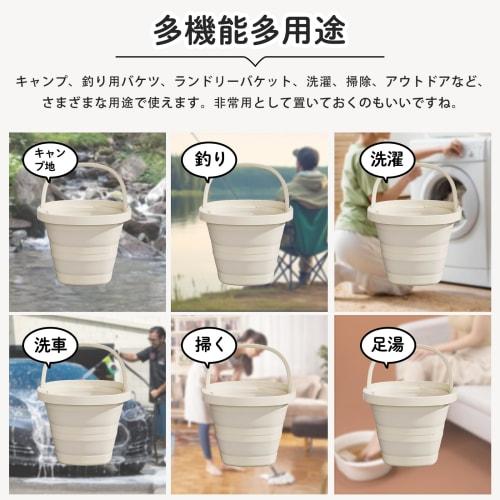 多機能多用途

キャンプ、釣り用バケツ、ランドリーバケット、洗濯、掃除、アウトドアなど、さまざまな用途で使えます。非常用として置いておくのもいいですね。

キャンプ地

釣り

洗濯

洗車

掃く

足湯