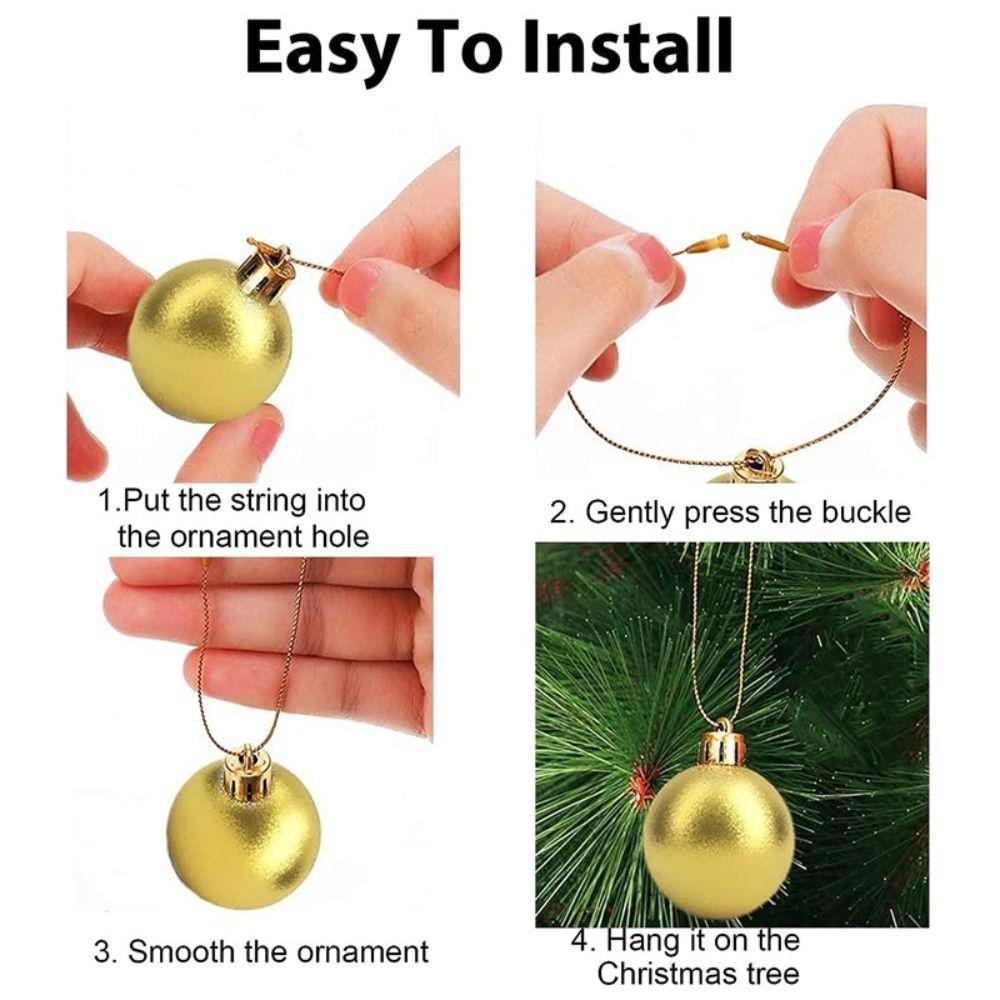 Easy To Install

1.Put the string into the ornament hole

2. Gently press the buckle

3. Smooth the ornament

4. Hang it on the Christmas tree