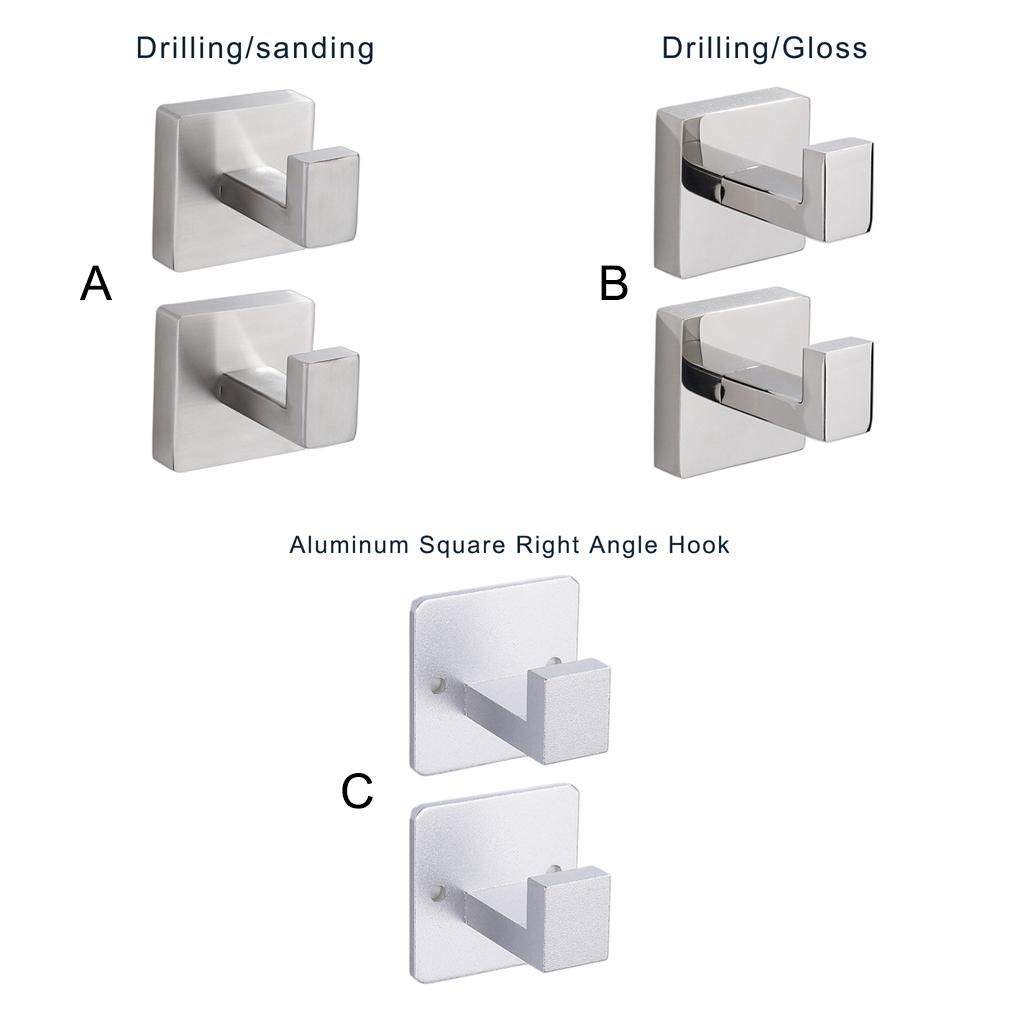 Drilling/sanding

A

Drilling/Gloss

B

Aluminum Square Right Angle Hook

C