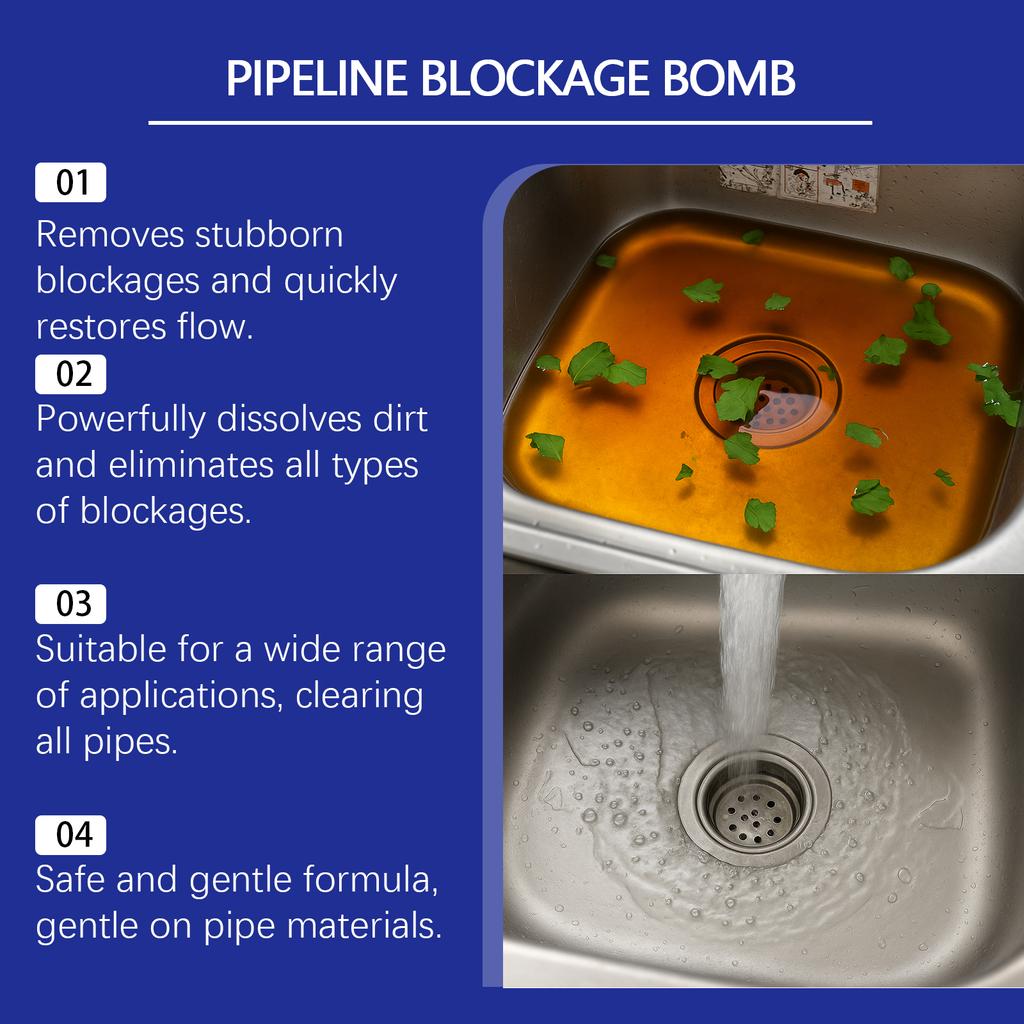 PIPELINE BLOCKAGE BOMB

01
Removes stubborn blockages and quickly restores flow.

02
Powerfully dissolves dirt and eliminates all types of blockages.

03
Suitable for a wide range of applications, clearing all pipes.

04
Safe and gentle formula, gentle on pipe materials.