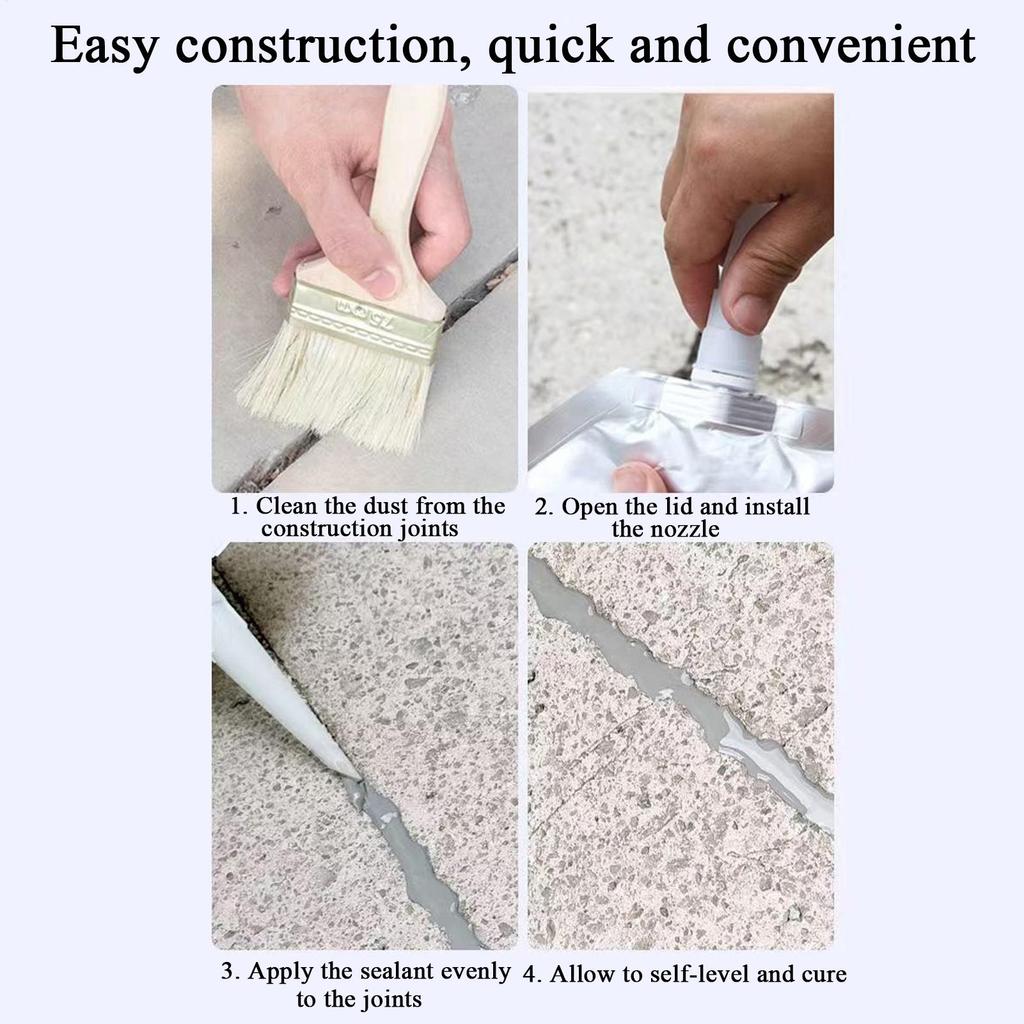 Easy construction, quick and convenient

1. Clean the dust from the construction joints

2. Open the lid and install the nozzle

3. Apply the sealant evenly to the joints

4. Allow to self-level and cure