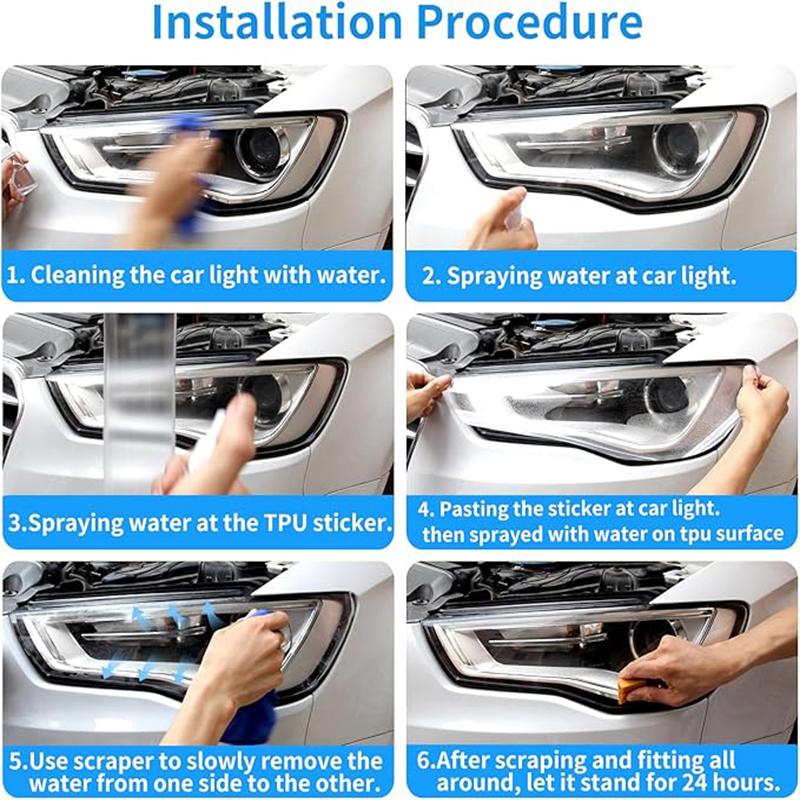 Installation Procedure

1. Cleaning the car light with water.

2. Spraying water at car light.

3.Spraying water at the TPU sticker.

4. Pasting the sticker at car light. then sprayed with water on tpu surface

5.Use scraper to slowly remove the water from one side to the other.

6.After scraping and fitting all around, let it stand for 24 hours.