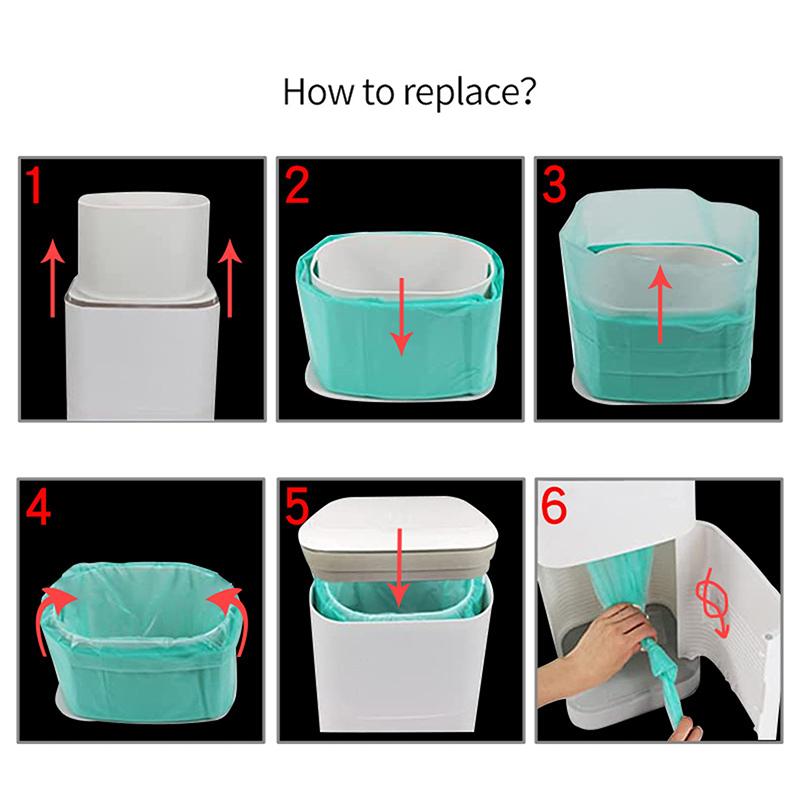 How to replace?

1

2

3

4

5

6