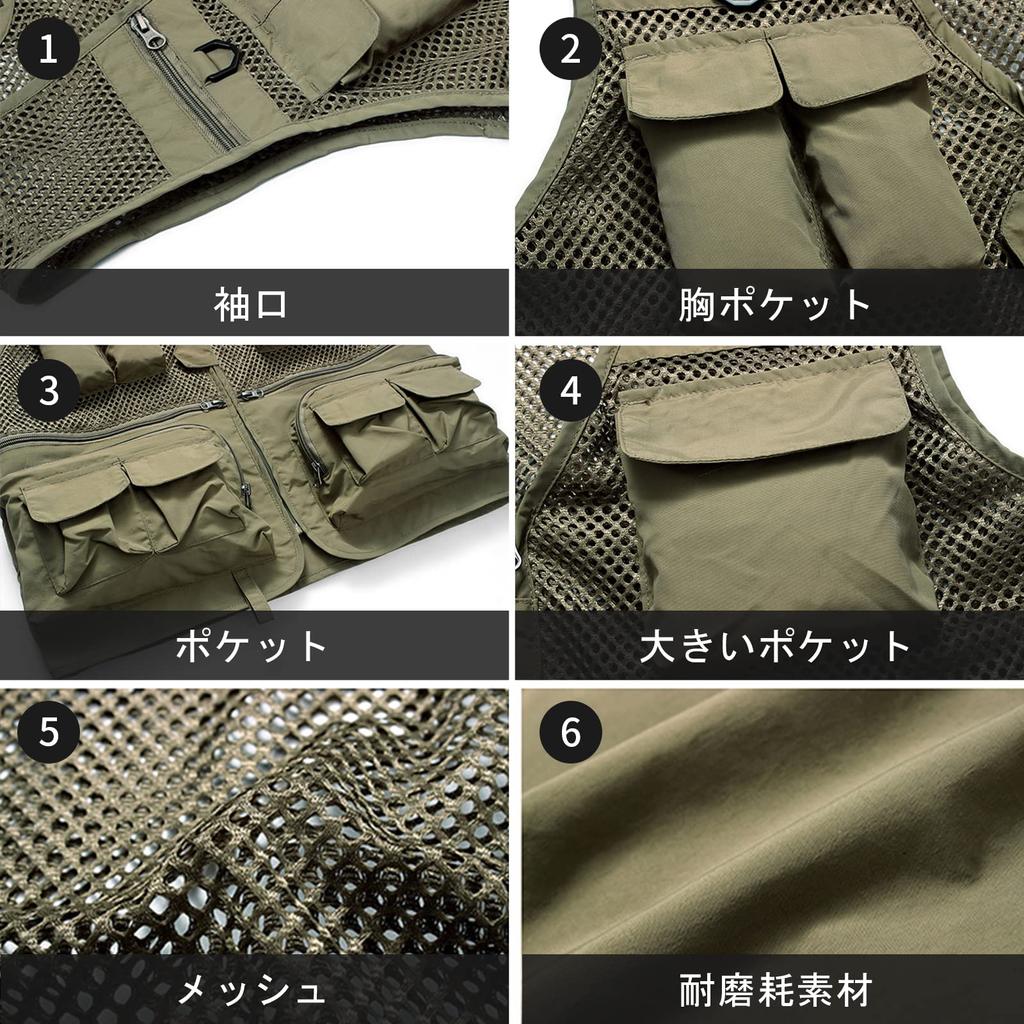 1
袖口

2
胸ポケット

3
ポケット

4
大きいポケット

5
メッシュ

6
耐磨耗素材