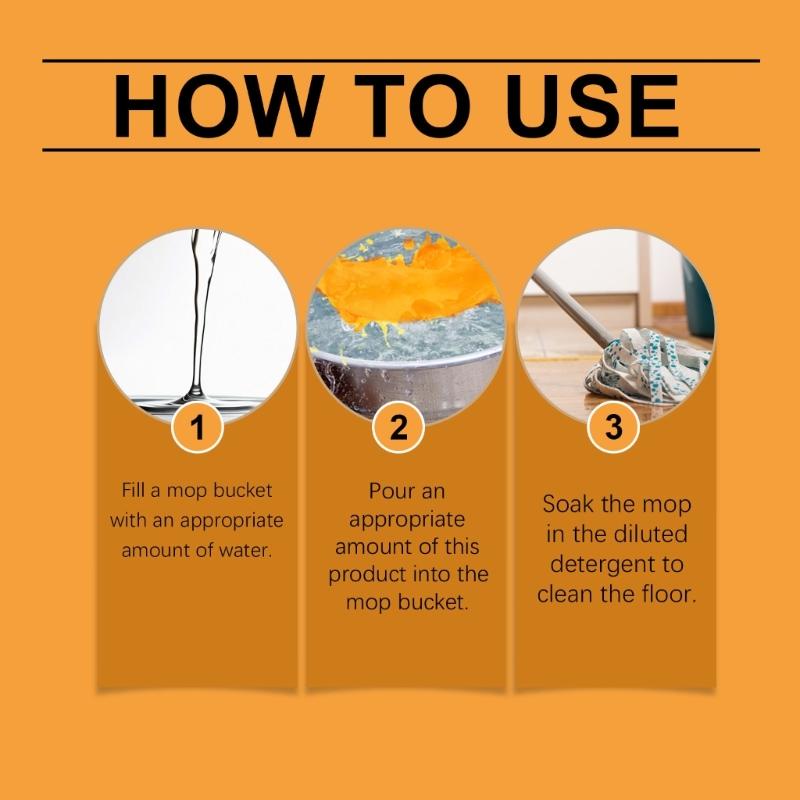 HOW TO USE

1

Fill a mop bucket with an appropriate amount of water.

2

Pour an appropriate amount of this product into the mop bucket.

3

Soak the mop in the diluted detergent to clean the floor.