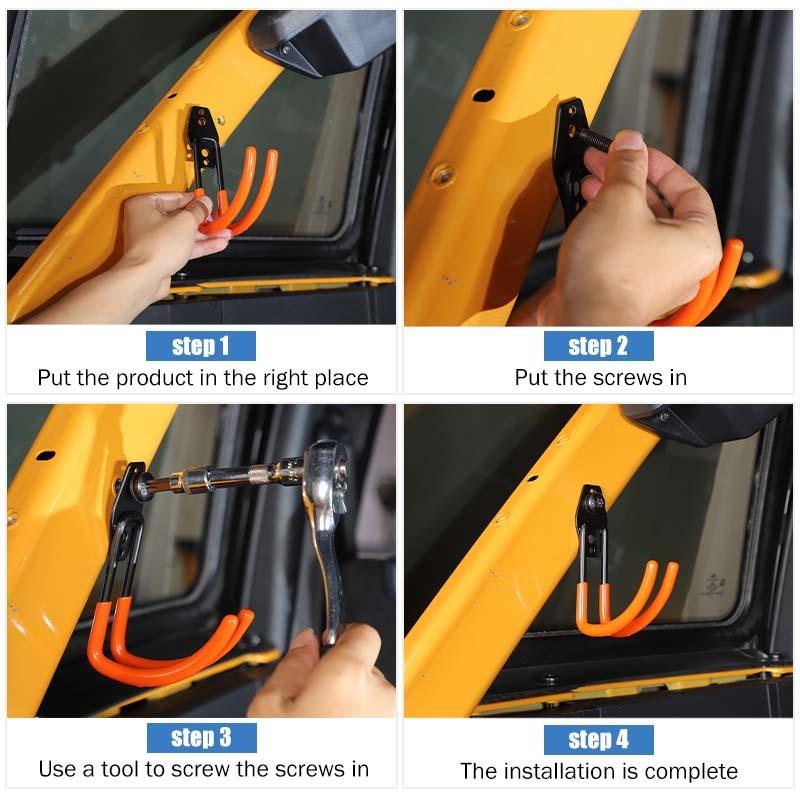 step 1
Put the product in the right place

step 2
Put the screws in

step 3
Use a tool to screw the screws in

step 4
The installation is complete