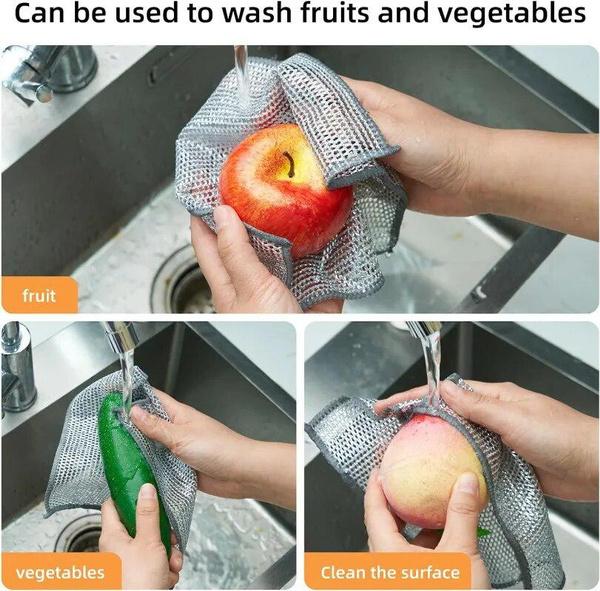 Can be used to wash fruits and vegetables

fruit

vegetables

Clean the surface