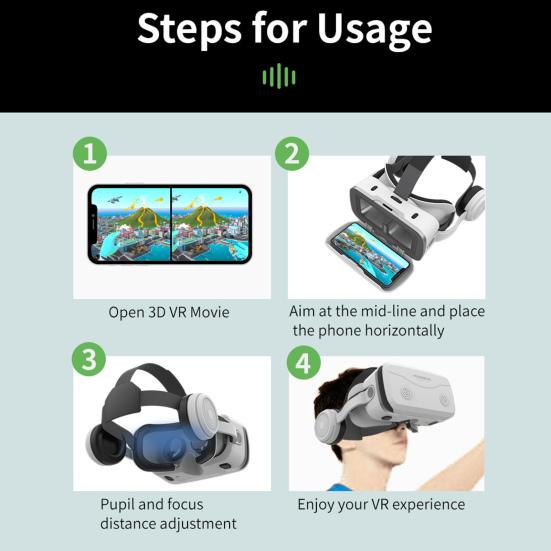 Steps for Usage

1

Open 3D VR Movie

2

Aim at the mid-line and place the phone horizontally

3

Pupil and focus distance adjustment

4

Enjoy your VR experience