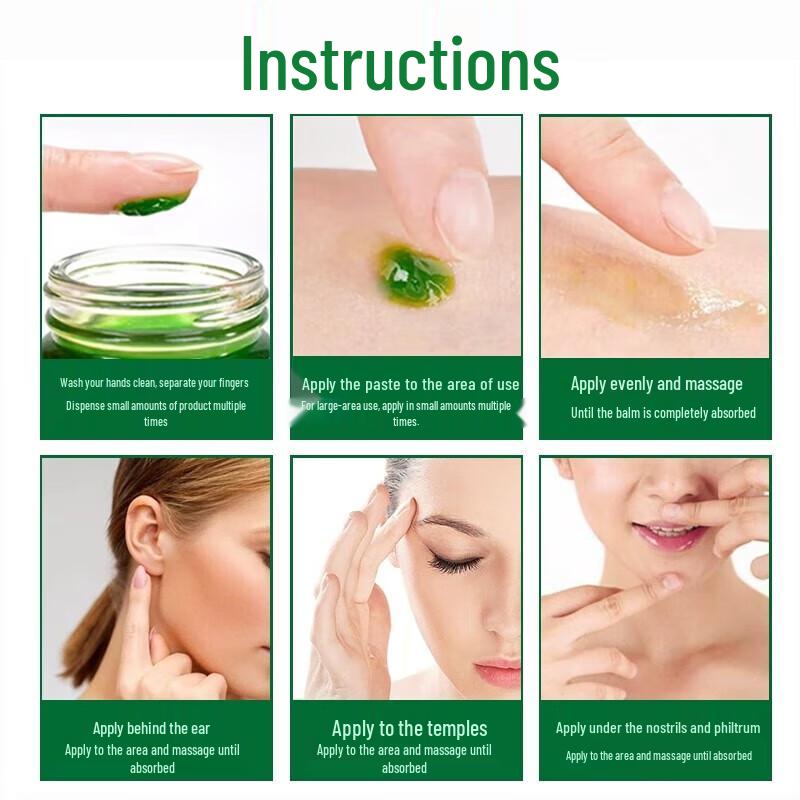 Instructions

Wash your hands clean, separate your fingers

Dispense small amounts of product multiple times

Apply the paste to the area of use

For large-area use, apply in small amounts multiple times.

Apply evenly and massage

Until the balm is completely absorbed

Apply behind the ear

Apply to the area and massage until absorbed

Apply to the temples

Apply to the area and massage until absorbed

Apply under the nostrils and philtrum

Apply to the area and massage until absorbed