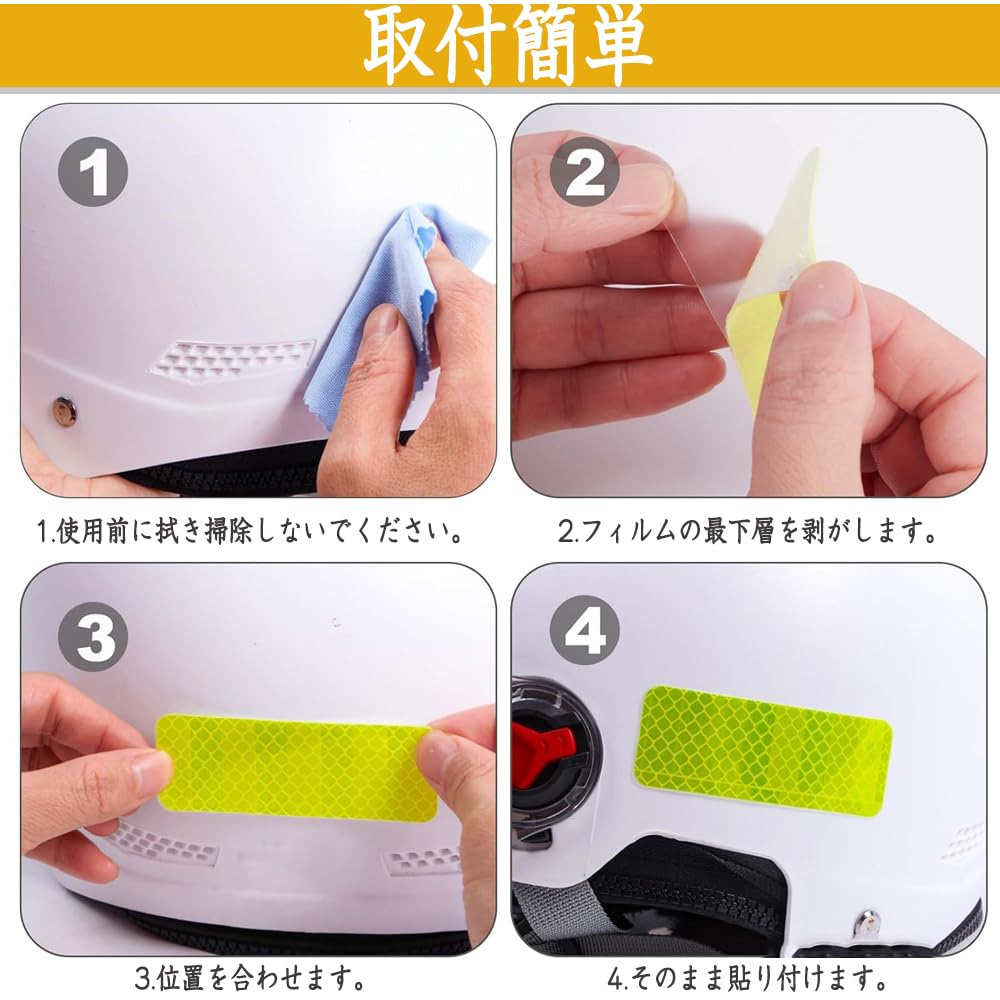 取付簡単

1

2

1.使用前に拭き掃除しないでください。

2.フィルムの最下層を剥がします。

3

4

3.位置を合わせます。

4.そのまま貼り付けます。