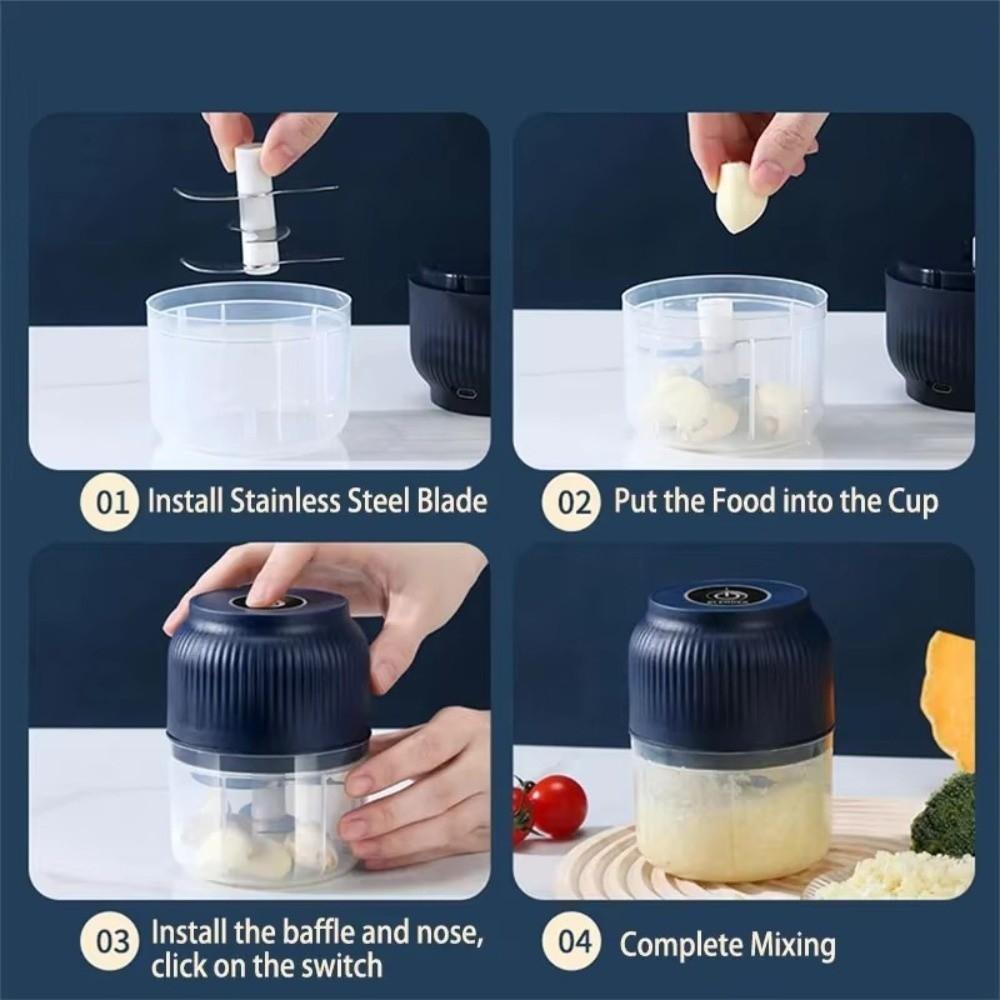 01 Install Stainless Steel Blade

02 Put the Food into the Cup

03 Install the baffle and nose, click on the switch

04 Complete Mixing