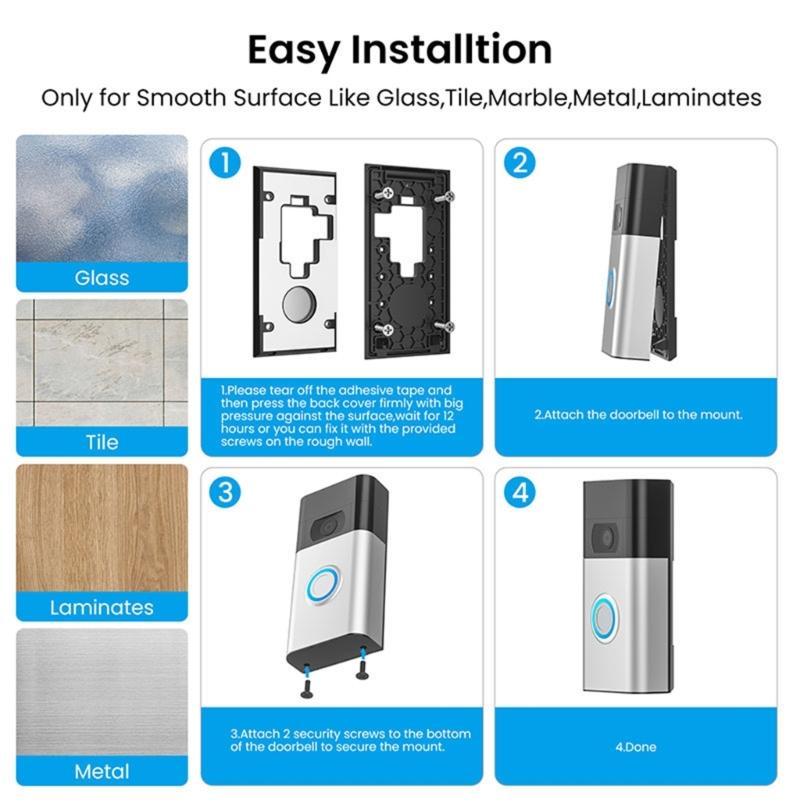 Easy Installtion

Only for Smooth Surface Like Glass,Tile,Marble,Metal,Laminates

Glass

Tile

Laminates

Metal

1

1.Please tear off the adhesive tape and then press the back cover firmly with big pressure against the surface,wait for 12 hours or you can fix it with the provided screws on the rough wall.

2

2.Attach the doorbell to the mount.

3

3.Attach 2 security screws to the bottom of the doorbell to secure the mount.

4

4.Done