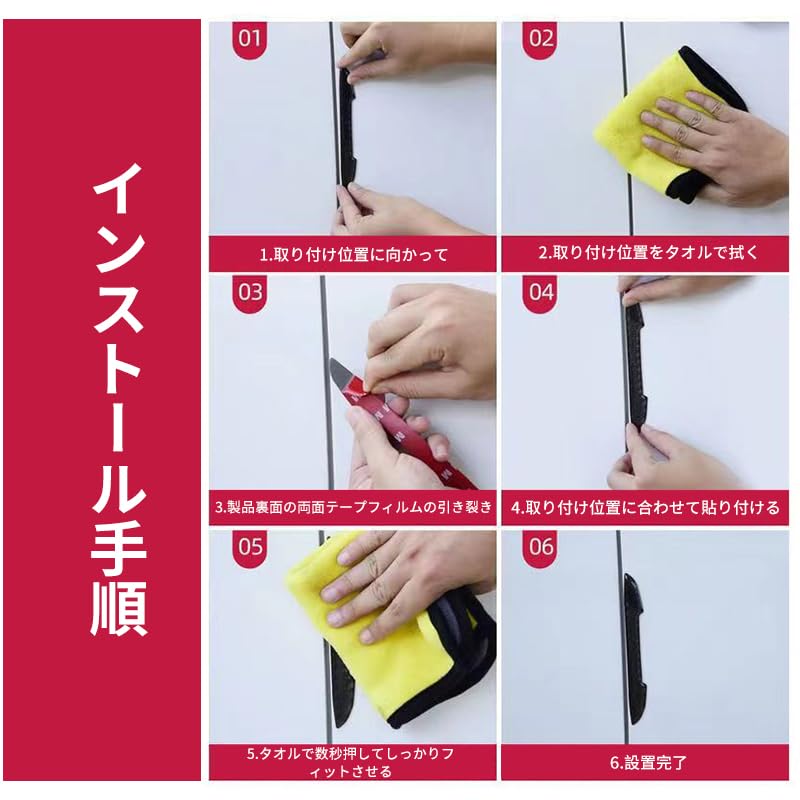 インストール手順

01
1.取り付け位置に向かって

02
2.取り付け位置をタオルで拭く

03
3.製品裏面の両面テープフィルムの引き裂き

04
4.取り付け位置に合わせて貼り付ける

05
5.タオルで数秒押してしっかりフィットさせる

06
6.設置完了