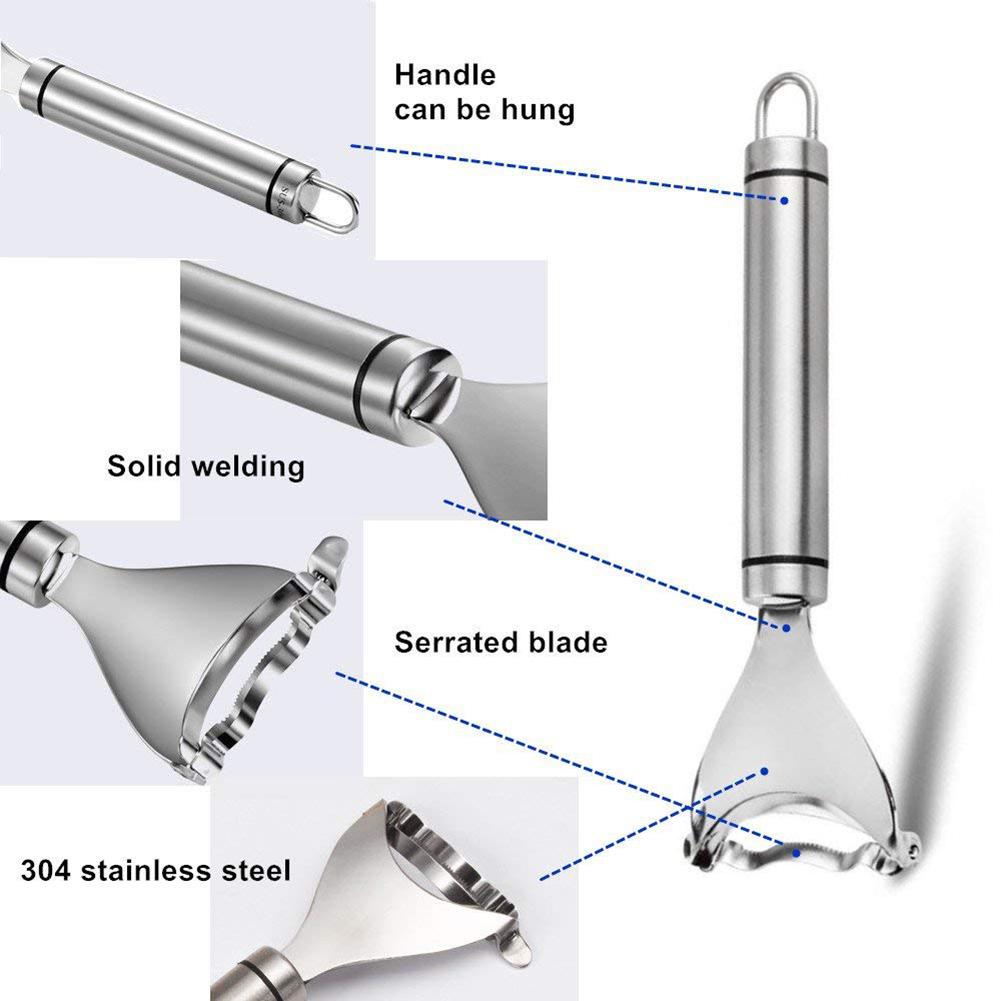 Handle
can be hung

Solid welding

Serrated blade

304 stainless steel