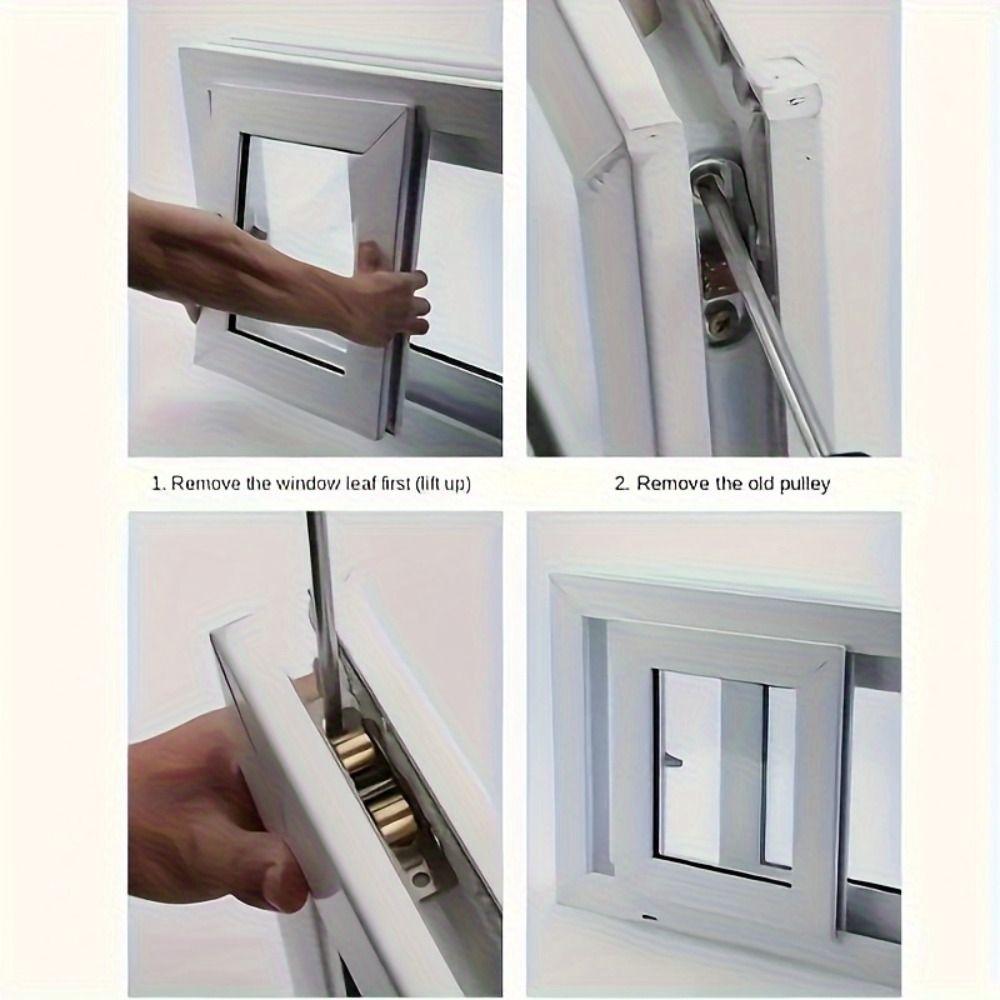 1. Remove the window leaf first (lift up)

2. Remove the old pulley