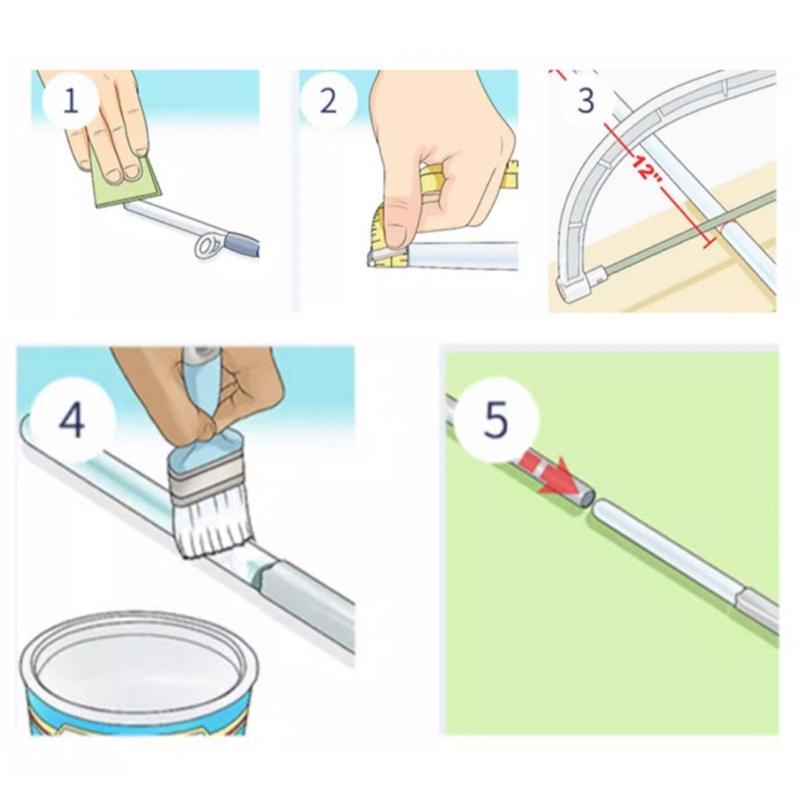 1

2

3

12"

4

5