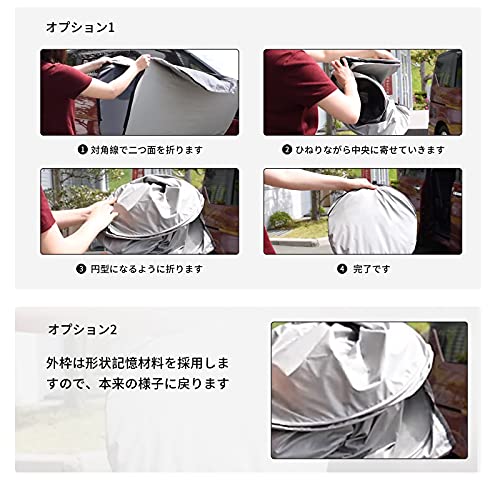 オプション1

❶ 対角線で二つ面を折ります

❷ ひねりながら中央に寄せていきます

❸ 円型になるように折ります

❹ 完了です

オプション2

外枠は形状記憶材料を採用しますので、本来の様子に戻ります