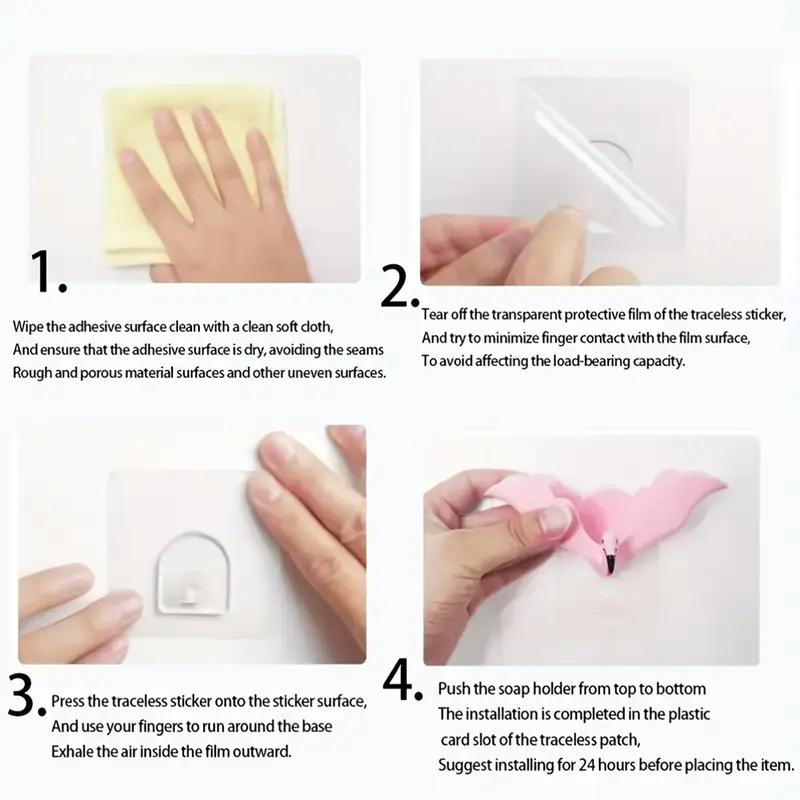 1.

Wipe the adhesive surface clean with a clean soft cloth,
And ensure that the adhesive surface is dry, avoiding the seams
Rough and porous material surfaces and other uneven surfaces.

2.

Tear off the transparent protective film of the traceless sticker,
And try to minimize finger contact with the film surface,
To avoid affecting the load-bearing capacity.

3.

Press the traceless sticker onto the sticker surface,
And use your fingers to run around the base
Exhale the air inside the film outward.

4.

Push the soap holder from top to bottom
The installation is completed in the plastic card slot of the traceless patch,
Suggest installing for 24 hours before placing the item.