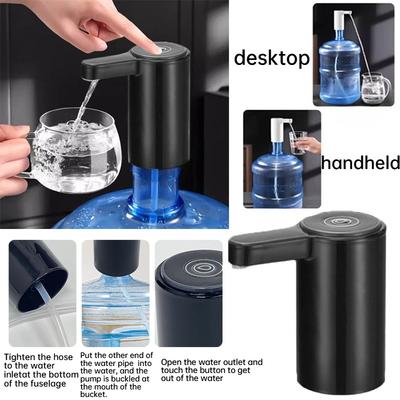 desktop

handheld

Tighten the hose to the water inletat the bottom of the fuselage

Put the other end of the water pipe into the water, and the pump is buckled at the mouth of the bucket.

Open the water outlet and touch the button to get out of the water