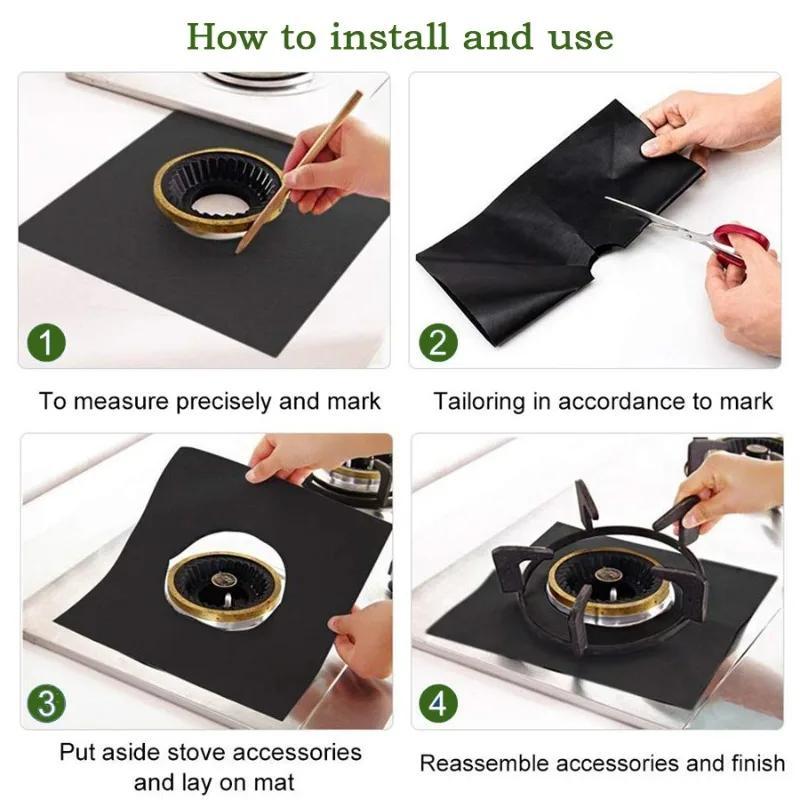 How to install and use

1

To measure precisely and mark

2

Tailoring in accordance to mark

3

Put aside stove accessories and lay on mat

4

Reassemble accessories and finish