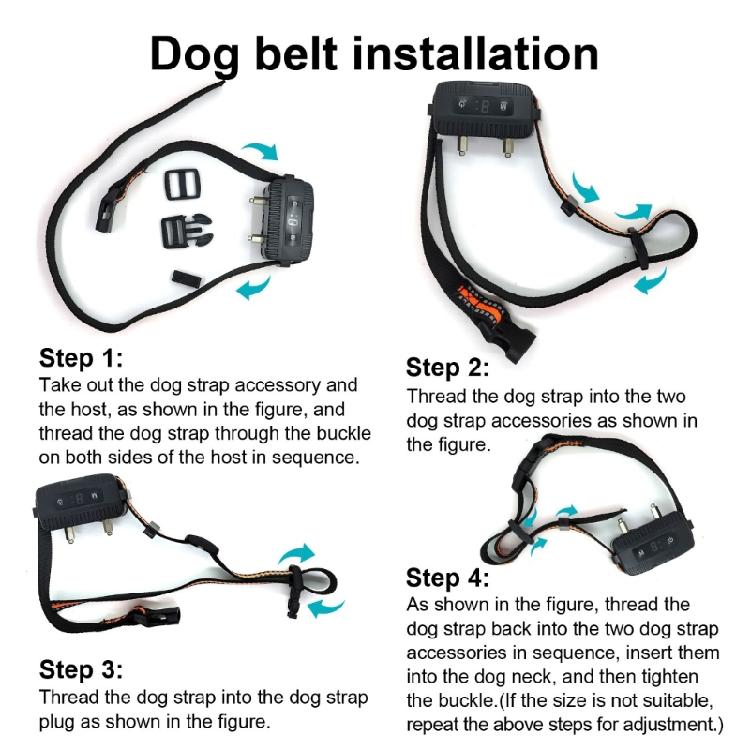 Dog belt installation

Step 1:
Take out the dog strap accessory and the host, as shown in the figure, and thread the dog strap through the buckle on both sides of the host in sequence.

Step 2:
Thread the dog strap into the two dog strap accessories as shown in the figure.

Step 3:
Thread the dog strap into the dog strap plug as shown in the figure.

Step 4:
As shown in the figure, thread the dog strap back into the two dog strap accessories in sequence, insert them into the dog neck, and then tighten the buckle.(If the size is not suitable, repeat the above steps for adjustment.)